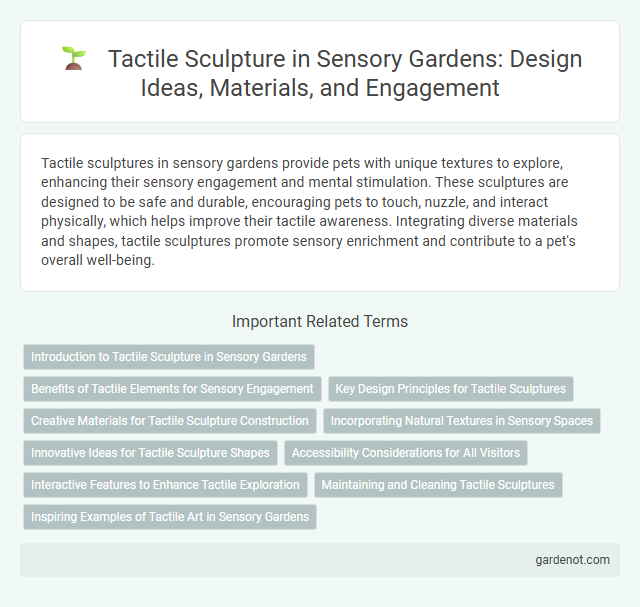 Tactile Sculpture in Sensory Gardens: Design Ideas, Materials, and Engagement

Tactile sculptures in sensory gardens provide pets with unique textures to explore, enhancing their sensory engagement and mental stimulation. These sculptures are designed to be safe and durable, encouraging pets to touch, nuzzle, and interact physically, which helps improve their tactile awareness. Integrating diverse materials and shapes, tactile sculptures promote sensory enrichment and contribute to a pet's overall well-being.

Important Related Terms

Introduction to Tactile Sculpture in Sensory Gardens

Benefits of Tactile Elements for Sensory Engagement

Key Design Principles for Tactile Sculptures

Creative Materials for Tactile Sculpture Construction

Incorporating Natural Textures in Sensory Spaces

Innovative Ideas for Tactile Sculpture Shapes

Accessibility Considerations for All Visitors

Interactive Features to Enhance Tactile Exploration

Maintaining and Cleaning Tactile Sculptures

Inspiring Examples of Tactile Art in Sensory Gardens

gardenot.com