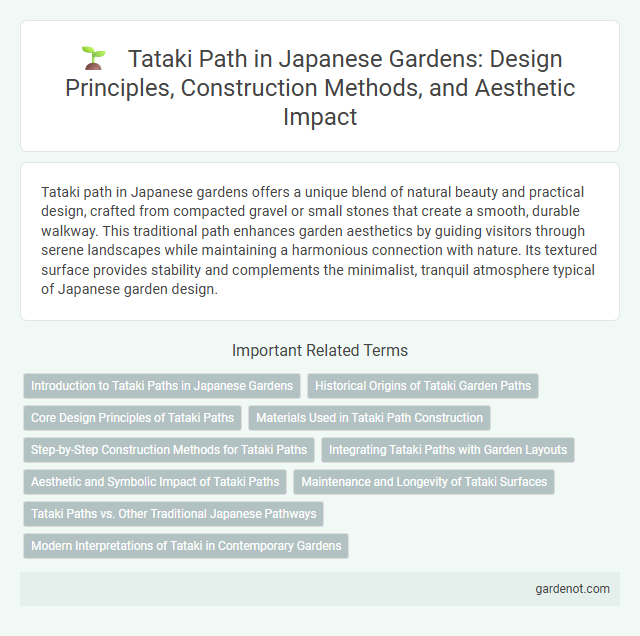 Tataki Path in Japanese Gardens: Design Principles, Construction Methods, and Aesthetic Impact

Tataki path in Japanese gardens offers a unique blend of natural beauty and practical design, crafted from compacted gravel or small stones that create a smooth, durable walkway. This traditional path enhances garden aesthetics by guiding visitors through serene landscapes while maintaining a harmonious connection with nature. Its textured surface provides stability and complements the minimalist, tranquil atmosphere typical of Japanese garden design.

Important Related Terms

Introduction to Tataki Paths in Japanese Gardens

Historical Origins of Tataki Garden Paths

Core Design Principles of Tataki Paths

Materials Used in Tataki Path Construction

Step-by-Step Construction Methods for Tataki Paths

Integrating Tataki Paths with Garden Layouts

Aesthetic and Symbolic Impact of Tataki Paths

Maintenance and Longevity of Tataki Surfaces

Tataki Paths vs. Other Traditional Japanese Pathways

Modern Interpretations of Tataki in Contemporary Gardens

gardenot.com