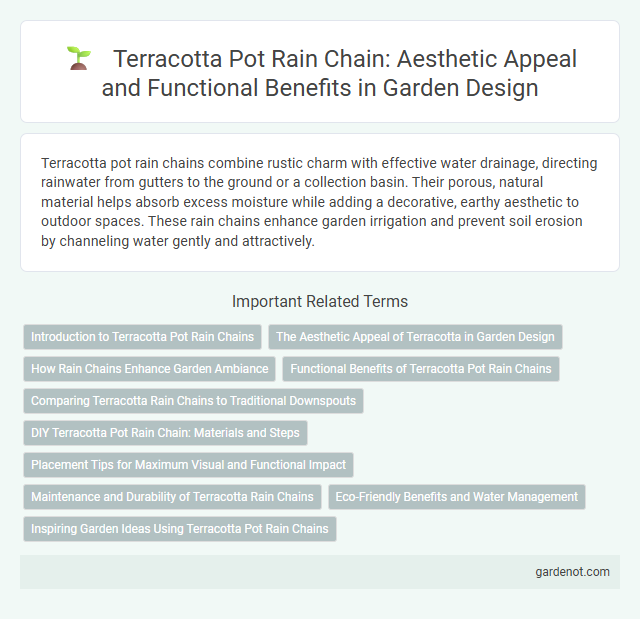 Terracotta Pot Rain Chain: Aesthetic Appeal and Functional Benefits in Garden Design

Terracotta pot rain chains combine rustic charm with effective water drainage, directing rainwater from gutters to the ground or a collection basin. Their porous, natural material helps absorb excess moisture while adding a decorative, earthy aesthetic to outdoor spaces. These rain chains enhance garden irrigation and prevent soil erosion by channeling water gently and attractively.

Important Related Terms

Introduction to Terracotta Pot Rain Chains

The Aesthetic Appeal of Terracotta in Garden Design

How Rain Chains Enhance Garden Ambiance

Functional Benefits of Terracotta Pot Rain Chains

Comparing Terracotta Rain Chains to Traditional Downspouts

DIY Terracotta Pot Rain Chain: Materials and Steps

Placement Tips for Maximum Visual and Functional Impact

Maintenance and Durability of Terracotta Rain Chains

Eco-Friendly Benefits and Water Management

Inspiring Garden Ideas Using Terracotta Pot Rain Chains

gardenot.com