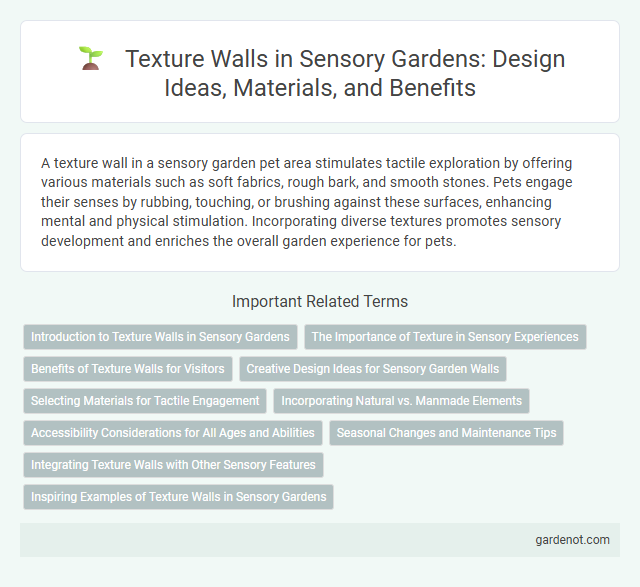 Texture Walls in Sensory Gardens: Design Ideas, Materials, and Benefits

A texture wall in a sensory garden pet area stimulates tactile exploration by offering various materials such as soft fabrics, rough bark, and smooth stones. Pets engage their senses by rubbing, touching, or brushing against these surfaces, enhancing mental and physical stimulation. Incorporating diverse textures promotes sensory development and enriches the overall garden experience for pets.

Important Related Terms

Introduction to Texture Walls in Sensory Gardens

The Importance of Texture in Sensory Experiences

Benefits of Texture Walls for Visitors

Creative Design Ideas for Sensory Garden Walls

Selecting Materials for Tactile Engagement

Incorporating Natural vs. Manmade Elements

Accessibility Considerations for All Ages and Abilities

Seasonal Changes and Maintenance Tips

Integrating Texture Walls with Other Sensory Features

Inspiring Examples of Texture Walls in Sensory Gardens

gardenot.com