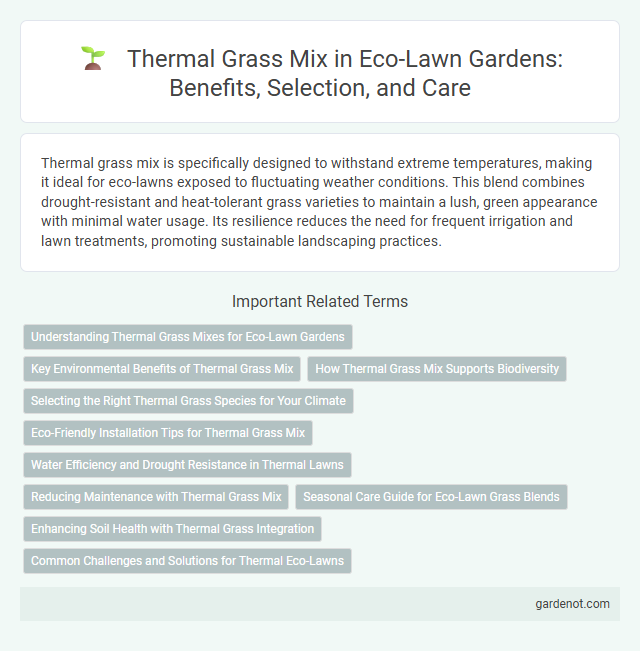 Thermal Grass Mix in Eco-Lawn Gardens: Benefits, Selection, and Care

Thermal grass mix is specifically designed to withstand extreme temperatures, making it ideal for eco-lawns exposed to fluctuating weather conditions. This blend combines drought-resistant and heat-tolerant grass varieties to maintain a lush, green appearance with minimal water usage. Its resilience reduces the need for frequent irrigation and lawn treatments, promoting sustainable landscaping practices.

Important Related Terms

Understanding Thermal Grass Mixes for Eco-Lawn Gardens

Key Environmental Benefits of Thermal Grass Mix

How Thermal Grass Mix Supports Biodiversity

Selecting the Right Thermal Grass Species for Your Climate

Eco-Friendly Installation Tips for Thermal Grass Mix

Water Efficiency and Drought Resistance in Thermal Lawns

Reducing Maintenance with Thermal Grass Mix

Seasonal Care Guide for Eco-Lawn Grass Blends

Enhancing Soil Health with Thermal Grass Integration

Common Challenges and Solutions for Thermal Eco-Lawns

gardenot.com