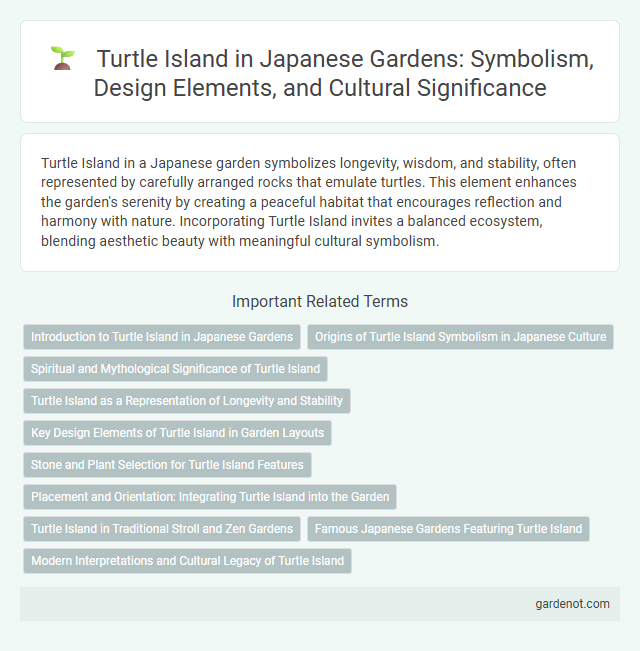 Turtle Island in Japanese Gardens: Symbolism, Design Elements, and Cultural Significance

Turtle Island in a Japanese garden symbolizes longevity, wisdom, and stability, often represented by carefully arranged rocks that emulate turtles. This element enhances the garden's serenity by creating a peaceful habitat that encourages reflection and harmony with nature. Incorporating Turtle Island invites a balanced ecosystem, blending aesthetic beauty with meaningful cultural symbolism.

Important Related Terms

Introduction to Turtle Island in Japanese Gardens

Origins of Turtle Island Symbolism in Japanese Culture

Spiritual and Mythological Significance of Turtle Island

Turtle Island as a Representation of Longevity and Stability

Key Design Elements of Turtle Island in Garden Layouts

Stone and Plant Selection for Turtle Island Features

Placement and Orientation: Integrating Turtle Island into the Garden

Turtle Island in Traditional Stroll and Zen Gardens

Famous Japanese Gardens Featuring Turtle Island

Modern Interpretations and Cultural Legacy of Turtle Island

gardenot.com