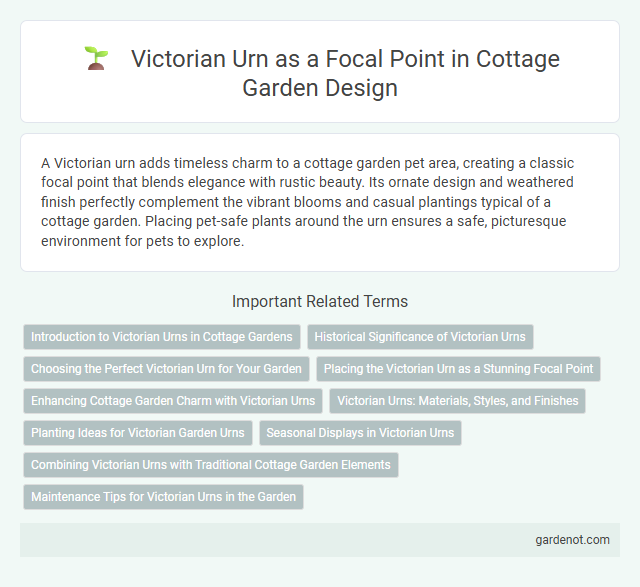 Victorian Urn as a Focal Point in Cottage Garden Design

A Victorian urn adds timeless charm to a cottage garden pet area, creating a classic focal point that blends elegance with rustic beauty. Its ornate design and weathered finish perfectly complement the vibrant blooms and casual plantings typical of a cottage garden. Placing pet-safe plants around the urn ensures a safe, picturesque environment for pets to explore.

Important Related Terms

Introduction to Victorian Urns in Cottage Gardens

Historical Significance of Victorian Urns

Choosing the Perfect Victorian Urn for Your Garden

Placing the Victorian Urn as a Stunning Focal Point

Enhancing Cottage Garden Charm with Victorian Urns

Victorian Urns: Materials, Styles, and Finishes

Planting Ideas for Victorian Garden Urns

Seasonal Displays in Victorian Urns

Combining Victorian Urns with Traditional Cottage Garden Elements

Maintenance Tips for Victorian Urns in the Garden

gardenot.com