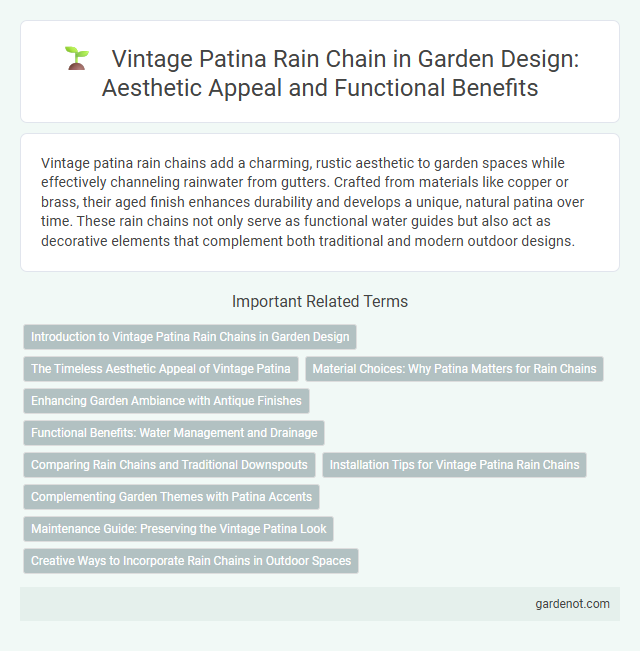 Vintage Patina Rain Chain in Garden Design: Aesthetic Appeal and Functional Benefits

Vintage patina rain chains add a charming, rustic aesthetic to garden spaces while effectively channeling rainwater from gutters. Crafted from materials like copper or brass, their aged finish enhances durability and develops a unique, natural patina over time. These rain chains not only serve as functional water guides but also act as decorative elements that complement both traditional and modern outdoor designs.

Important Related Terms

Introduction to Vintage Patina Rain Chains in Garden Design

The Timeless Aesthetic Appeal of Vintage Patina

Material Choices: Why Patina Matters for Rain Chains

Enhancing Garden Ambiance with Antique Finishes

Functional Benefits: Water Management and Drainage

Comparing Rain Chains and Traditional Downspouts

Installation Tips for Vintage Patina Rain Chains

Complementing Garden Themes with Patina Accents

Maintenance Guide: Preserving the Vintage Patina Look

Creative Ways to Incorporate Rain Chains in Outdoor Spaces

gardenot.com