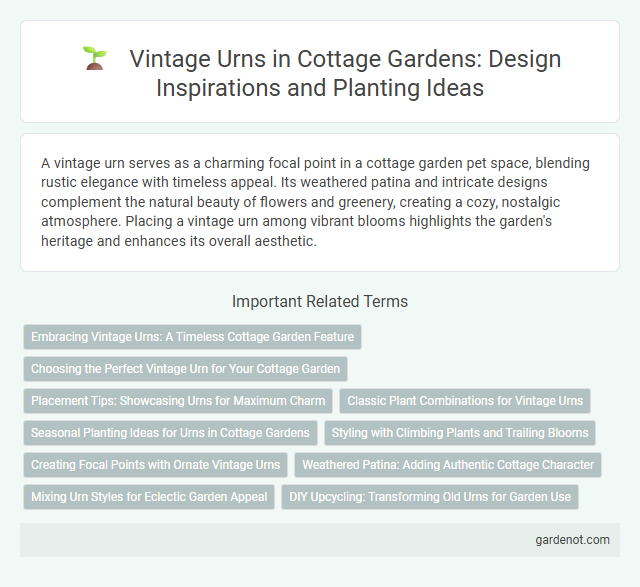 Vintage Urns in Cottage Gardens: Design Inspirations and Planting Ideas

A vintage urn serves as a charming focal point in a cottage garden pet space, blending rustic elegance with timeless appeal. Its weathered patina and intricate designs complement the natural beauty of flowers and greenery, creating a cozy, nostalgic atmosphere. Placing a vintage urn among vibrant blooms highlights the garden's heritage and enhances its overall aesthetic.

Important Related Terms

Embracing Vintage Urns: A Timeless Cottage Garden Feature

Choosing the Perfect Vintage Urn for Your Cottage Garden

Placement Tips: Showcasing Urns for Maximum Charm

Classic Plant Combinations for Vintage Urns

Seasonal Planting Ideas for Urns in Cottage Gardens

Styling with Climbing Plants and Trailing Blooms

Creating Focal Points with Ornate Vintage Urns

Weathered Patina: Adding Authentic Cottage Character

Mixing Urn Styles for Eclectic Garden Appeal

DIY Upcycling: Transforming Old Urns for Garden Use

gardenot.com