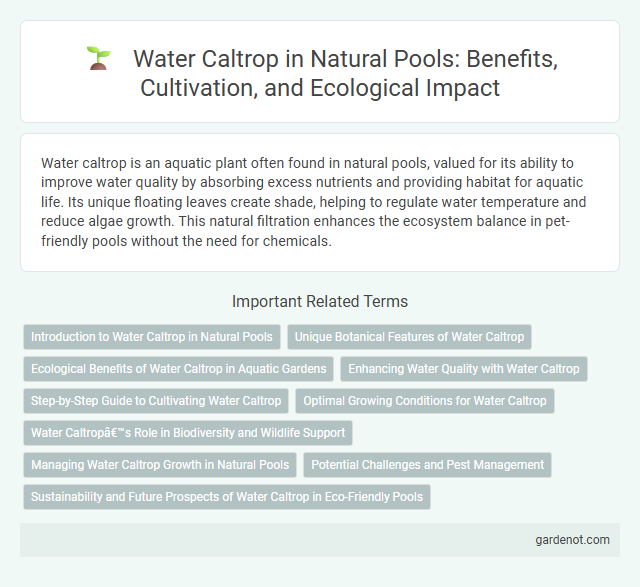 Water Caltrop in Natural Pools: Benefits, Cultivation, and Ecological Impact

Water caltrop is an aquatic plant often found in natural pools, valued for its ability to improve water quality by absorbing excess nutrients and providing habitat for aquatic life. Its unique floating leaves create shade, helping to regulate water temperature and reduce algae growth. This natural filtration enhances the ecosystem balance in pet-friendly pools without the need for chemicals.

Important Related Terms

Introduction to Water Caltrop in Natural Pools

Unique Botanical Features of Water Caltrop

Ecological Benefits of Water Caltrop in Aquatic Gardens

Enhancing Water Quality with Water Caltrop

Step-by-Step Guide to Cultivating Water Caltrop

Optimal Growing Conditions for Water Caltrop

Water Caltropâ€™s Role in Biodiversity and Wildlife Support

Managing Water Caltrop Growth in Natural Pools

Potential Challenges and Pest Management

Sustainability and Future Prospects of Water Caltrop in Eco-Friendly Pools

gardenot.com