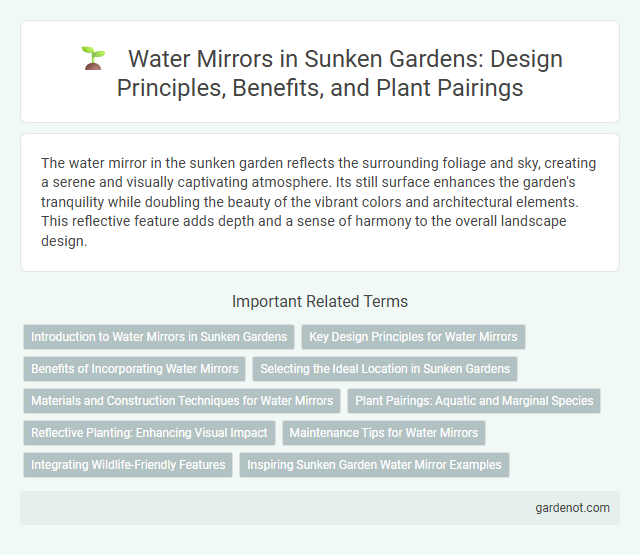 Water Mirrors in Sunken Gardens: Design Principles, Benefits, and Plant Pairings

The water mirror in the sunken garden reflects the surrounding foliage and sky, creating a serene and visually captivating atmosphere. Its still surface enhances the garden's tranquility while doubling the beauty of the vibrant colors and architectural elements. This reflective feature adds depth and a sense of harmony to the overall landscape design.

Important Related Terms

Introduction to Water Mirrors in Sunken Gardens

Key Design Principles for Water Mirrors

Benefits of Incorporating Water Mirrors

Selecting the Ideal Location in Sunken Gardens

Materials and Construction Techniques for Water Mirrors

Plant Pairings: Aquatic and Marginal Species

Reflective Planting: Enhancing Visual Impact

Maintenance Tips for Water Mirrors

Integrating Wildlife-Friendly Features

Inspiring Sunken Garden Water Mirror Examples

gardenot.com