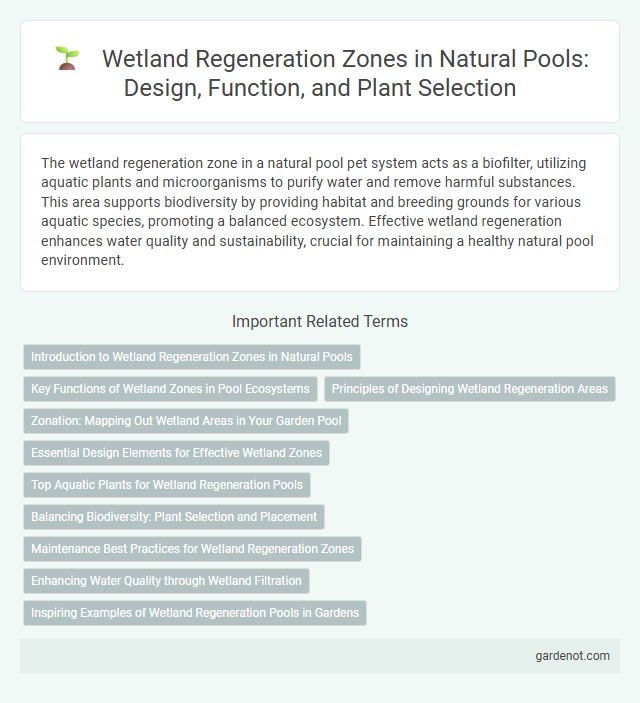 Wetland Regeneration Zones in Natural Pools: Design, Function, and Plant Selection

The wetland regeneration zone in a natural pool pet system acts as a biofilter, utilizing aquatic plants and microorganisms to purify water and remove harmful substances. This area supports biodiversity by providing habitat and breeding grounds for various aquatic species, promoting a balanced ecosystem. Effective wetland regeneration enhances water quality and sustainability, crucial for maintaining a healthy natural pool environment.

Important Related Terms

Introduction to Wetland Regeneration Zones in Natural Pools

Key Functions of Wetland Zones in Pool Ecosystems

Principles of Designing Wetland Regeneration Areas

Zonation: Mapping Out Wetland Areas in Your Garden Pool

Essential Design Elements for Effective Wetland Zones

Top Aquatic Plants for Wetland Regeneration Pools

Balancing Biodiversity: Plant Selection and Placement

Maintenance Best Practices for Wetland Regeneration Zones

Enhancing Water Quality through Wetland Filtration

Inspiring Examples of Wetland Regeneration Pools in Gardens

gardenot.com