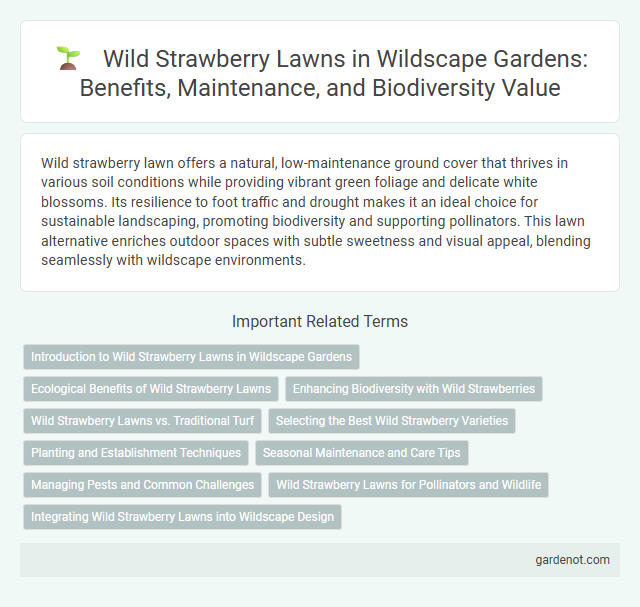 Wild Strawberry Lawns in Wildscape Gardens: Benefits, Maintenance, and Biodiversity Value

Wild strawberry lawn offers a natural, low-maintenance ground cover that thrives in various soil conditions while providing vibrant green foliage and delicate white blossoms. Its resilience to foot traffic and drought makes it an ideal choice for sustainable landscaping, promoting biodiversity and supporting pollinators. This lawn alternative enriches outdoor spaces with subtle sweetness and visual appeal, blending seamlessly with wildscape environments.

Important Related Terms

Introduction to Wild Strawberry Lawns in Wildscape Gardens

Ecological Benefits of Wild Strawberry Lawns

Enhancing Biodiversity with Wild Strawberries

Wild Strawberry Lawns vs. Traditional Turf

Selecting the Best Wild Strawberry Varieties

Planting and Establishment Techniques

Seasonal Maintenance and Care Tips

Managing Pests and Common Challenges

Wild Strawberry Lawns for Pollinators and Wildlife

Integrating Wild Strawberry Lawns into Wildscape Design

gardenot.com