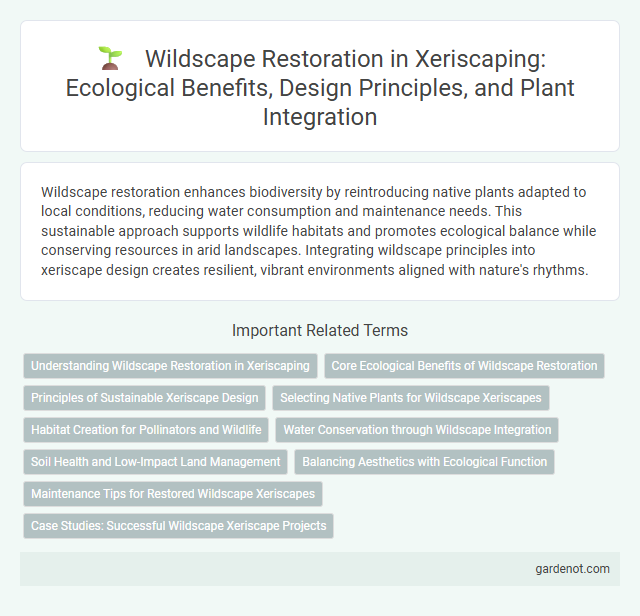 Wildscape Restoration in Xeriscaping: Ecological Benefits, Design Principles, and Plant Integration

Wildscape restoration enhances biodiversity by reintroducing native plants adapted to local conditions, reducing water consumption and maintenance needs. This sustainable approach supports wildlife habitats and promotes ecological balance while conserving resources in arid landscapes. Integrating wildscape principles into xeriscape design creates resilient, vibrant environments aligned with nature's rhythms.

Important Related Terms

Understanding Wildscape Restoration in Xeriscaping

Core Ecological Benefits of Wildscape Restoration

Principles of Sustainable Xeriscape Design

Selecting Native Plants for Wildscape Xeriscapes

Habitat Creation for Pollinators and Wildlife

Water Conservation through Wildscape Integration

Soil Health and Low-Impact Land Management

Balancing Aesthetics with Ecological Function

Maintenance Tips for Restored Wildscape Xeriscapes

Case Studies: Successful Wildscape Xeriscape Projects

gardenot.com