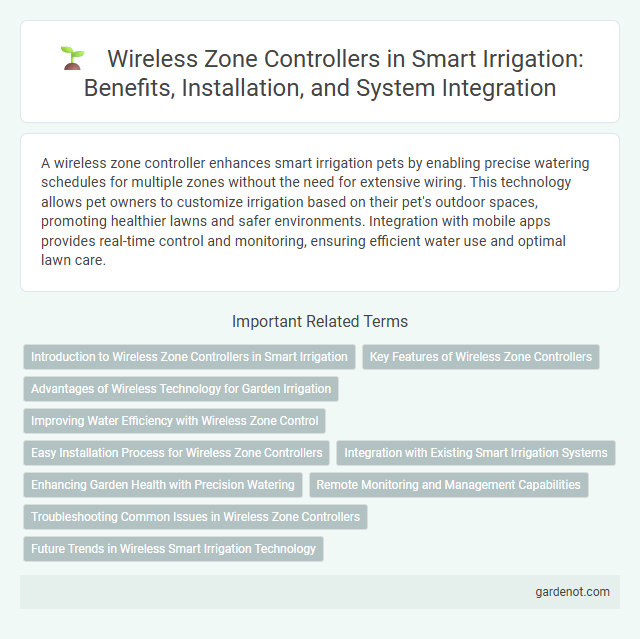 Wireless Zone Controllers in Smart Irrigation: Benefits, Installation, and System Integration

A wireless zone controller enhances smart irrigation pets by enabling precise watering schedules for multiple zones without the need for extensive wiring. This technology allows pet owners to customize irrigation based on their pet's outdoor spaces, promoting healthier lawns and safer environments. Integration with mobile apps provides real-time control and monitoring, ensuring efficient water use and optimal lawn care.

Important Related Terms

Introduction to Wireless Zone Controllers in Smart Irrigation

Key Features of Wireless Zone Controllers

Advantages of Wireless Technology for Garden Irrigation

Improving Water Efficiency with Wireless Zone Control

Easy Installation Process for Wireless Zone Controllers

Integration with Existing Smart Irrigation Systems

Enhancing Garden Health with Precision Watering

Remote Monitoring and Management Capabilities

Troubleshooting Common Issues in Wireless Zone Controllers

Future Trends in Wireless Smart Irrigation Technology

gardenot.com