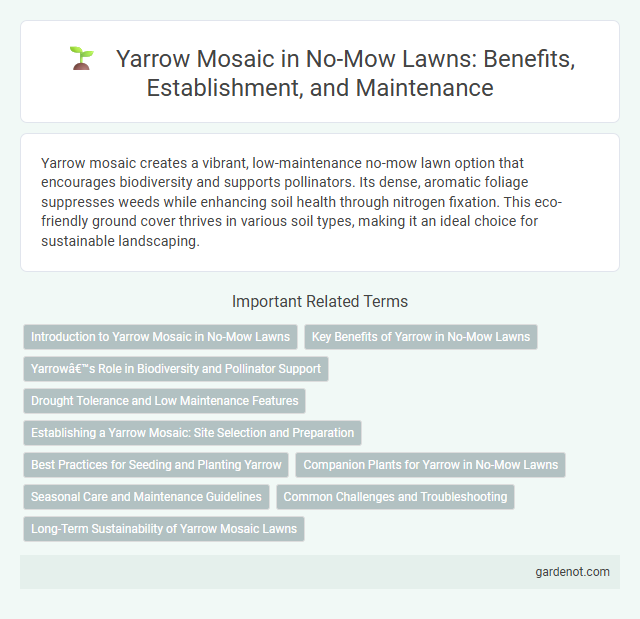 Yarrow Mosaic in No-Mow Lawns: Benefits, Establishment, and Maintenance

Yarrow mosaic creates a vibrant, low-maintenance no-mow lawn option that encourages biodiversity and supports pollinators. Its dense, aromatic foliage suppresses weeds while enhancing soil health through nitrogen fixation. This eco-friendly ground cover thrives in various soil types, making it an ideal choice for sustainable landscaping.

Important Related Terms

Introduction to Yarrow Mosaic in No-Mow Lawns

Key Benefits of Yarrow in No-Mow Lawns

Yarrowâ€™s Role in Biodiversity and Pollinator Support

Drought Tolerance and Low Maintenance Features

Establishing a Yarrow Mosaic: Site Selection and Preparation

Best Practices for Seeding and Planting Yarrow

Companion Plants for Yarrow in No-Mow Lawns

Seasonal Care and Maintenance Guidelines

Common Challenges and Troubleshooting

Long-Term Sustainability of Yarrow Mosaic Lawns

gardenot.com