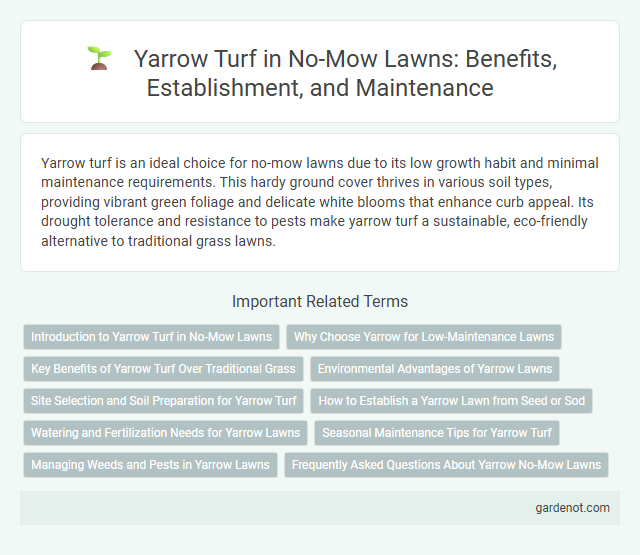 Yarrow Turf in No-Mow Lawns: Benefits, Establishment, and Maintenance

Yarrow turf is an ideal choice for no-mow lawns due to its low growth habit and minimal maintenance requirements. This hardy ground cover thrives in various soil types, providing vibrant green foliage and delicate white blooms that enhance curb appeal. Its drought tolerance and resistance to pests make yarrow turf a sustainable, eco-friendly alternative to traditional grass lawns.

Important Related Terms

Introduction to Yarrow Turf in No-Mow Lawns

Why Choose Yarrow for Low-Maintenance Lawns

Key Benefits of Yarrow Turf Over Traditional Grass

Environmental Advantages of Yarrow Lawns

Site Selection and Soil Preparation for Yarrow Turf

How to Establish a Yarrow Lawn from Seed or Sod

Watering and Fertilization Needs for Yarrow Lawns

Seasonal Maintenance Tips for Yarrow Turf

Managing Weeds and Pests in Yarrow Lawns

Frequently Asked Questions About Yarrow No-Mow Lawns

gardenot.com