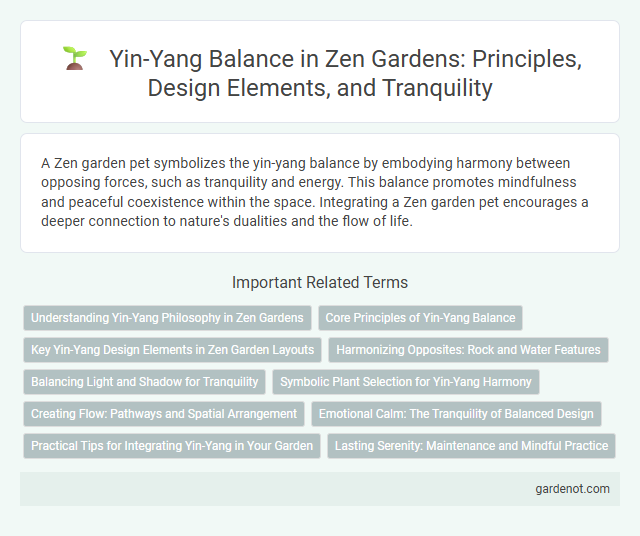 Yin-Yang Balance in Zen Gardens: Principles, Design Elements, and Tranquility

A Zen garden pet symbolizes the yin-yang balance by embodying harmony between opposing forces, such as tranquility and energy. This balance promotes mindfulness and peaceful coexistence within the space. Integrating a Zen garden pet encourages a deeper connection to nature's dualities and the flow of life.

Important Related Terms

Understanding Yin-Yang Philosophy in Zen Gardens

Core Principles of Yin-Yang Balance

Key Yin-Yang Design Elements in Zen Garden Layouts

Harmonizing Opposites: Rock and Water Features

Balancing Light and Shadow for Tranquility

Symbolic Plant Selection for Yin-Yang Harmony

Creating Flow: Pathways and Spatial Arrangement

Emotional Calm: The Tranquility of Balanced Design

Practical Tips for Integrating Yin-Yang in Your Garden

Lasting Serenity: Maintenance and Mindful Practice

gardenot.com