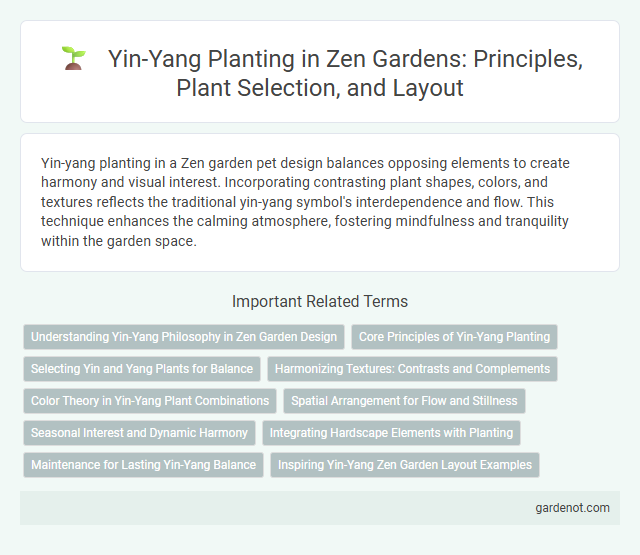 Yin-Yang Planting in Zen Gardens: Principles, Plant Selection, and Layout

Yin-yang planting in a Zen garden pet design balances opposing elements to create harmony and visual interest. Incorporating contrasting plant shapes, colors, and textures reflects the traditional yin-yang symbol's interdependence and flow. This technique enhances the calming atmosphere, fostering mindfulness and tranquility within the garden space.

Important Related Terms

Understanding Yin-Yang Philosophy in Zen Garden Design

Core Principles of Yin-Yang Planting

Selecting Yin and Yang Plants for Balance

Harmonizing Textures: Contrasts and Complements

Color Theory in Yin-Yang Plant Combinations

Spatial Arrangement for Flow and Stillness

Seasonal Interest and Dynamic Harmony

Integrating Hardscape Elements with Planting

Maintenance for Lasting Yin-Yang Balance

Inspiring Yin-Yang Zen Garden Layout Examples

gardenot.com