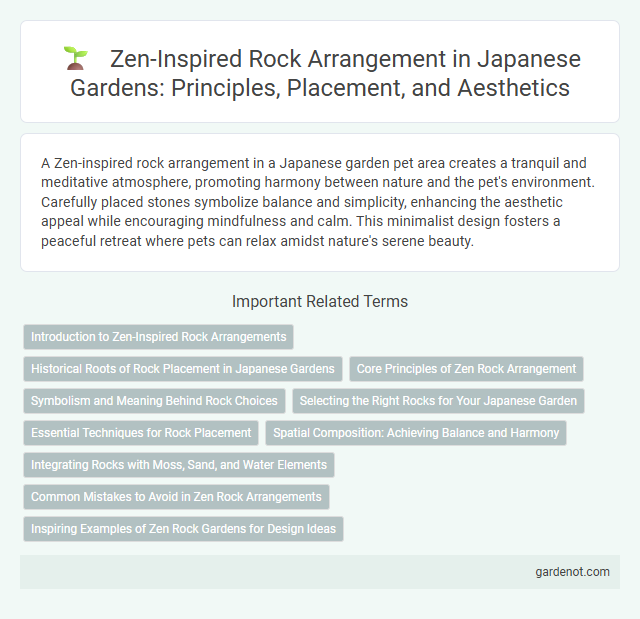 Zen-Inspired Rock Arrangement in Japanese Gardens: Principles, Placement, and Aesthetics

A Zen-inspired rock arrangement in a Japanese garden pet area creates a tranquil and meditative atmosphere, promoting harmony between nature and the pet's environment. Carefully placed stones symbolize balance and simplicity, enhancing the aesthetic appeal while encouraging mindfulness and calm. This minimalist design fosters a peaceful retreat where pets can relax amidst nature's serene beauty.

Important Related Terms

Introduction to Zen-Inspired Rock Arrangements

Historical Roots of Rock Placement in Japanese Gardens

Core Principles of Zen Rock Arrangement

Symbolism and Meaning Behind Rock Choices

Selecting the Right Rocks for Your Japanese Garden

Essential Techniques for Rock Placement

Spatial Composition: Achieving Balance and Harmony

Integrating Rocks with Moss, Sand, and Water Elements

Common Mistakes to Avoid in Zen Rock Arrangements

Inspiring Examples of Zen Rock Gardens for Design Ideas

gardenot.com