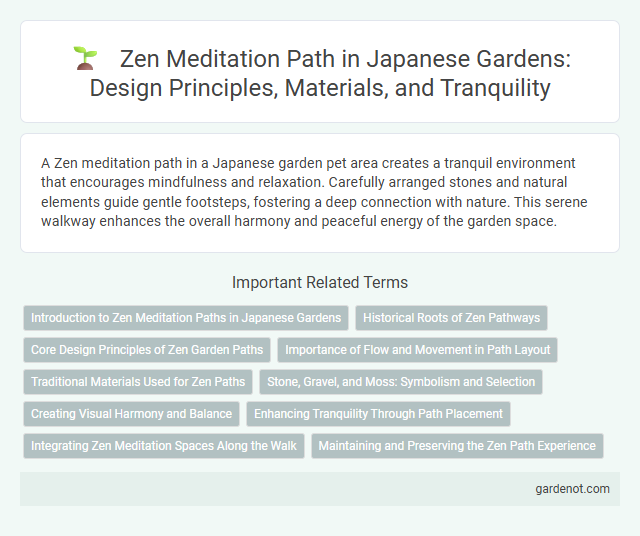 Zen Meditation Path in Japanese Gardens: Design Principles, Materials, and Tranquility

A Zen meditation path in a Japanese garden pet area creates a tranquil environment that encourages mindfulness and relaxation. Carefully arranged stones and natural elements guide gentle footsteps, fostering a deep connection with nature. This serene walkway enhances the overall harmony and peaceful energy of the garden space.

Important Related Terms

Introduction to Zen Meditation Paths in Japanese Gardens

Historical Roots of Zen Pathways

Core Design Principles of Zen Garden Paths

Importance of Flow and Movement in Path Layout

Traditional Materials Used for Zen Paths

Stone, Gravel, and Moss: Symbolism and Selection

Creating Visual Harmony and Balance

Enhancing Tranquility Through Path Placement

Integrating Zen Meditation Spaces Along the Walk

Maintaining and Preserving the Zen Path Experience

gardenot.com