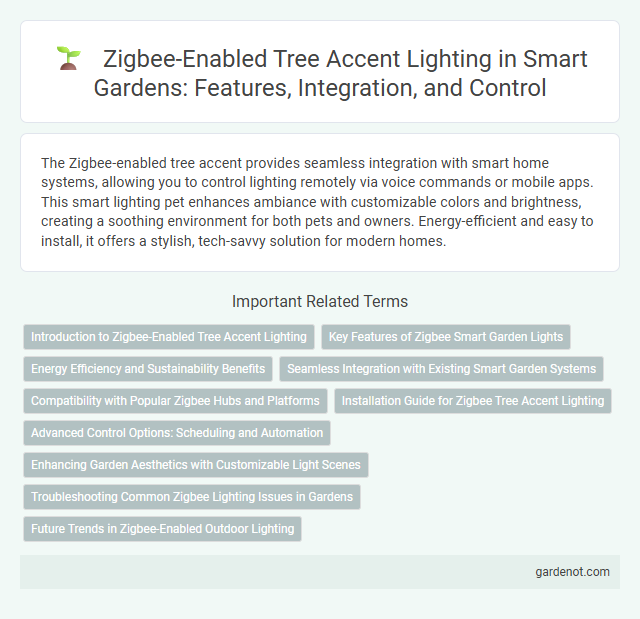 Zigbee-Enabled Tree Accent Lighting in Smart Gardens: Features, Integration, and Control

The Zigbee-enabled tree accent provides seamless integration with smart home systems, allowing you to control lighting remotely via voice commands or mobile apps. This smart lighting pet enhances ambiance with customizable colors and brightness, creating a soothing environment for both pets and owners. Energy-efficient and easy to install, it offers a stylish, tech-savvy solution for modern homes.

Important Related Terms

Introduction to Zigbee-Enabled Tree Accent Lighting

Key Features of Zigbee Smart Garden Lights

Energy Efficiency and Sustainability Benefits

Seamless Integration with Existing Smart Garden Systems

Compatibility with Popular Zigbee Hubs and Platforms

Installation Guide for Zigbee Tree Accent Lighting

Advanced Control Options: Scheduling and Automation

Enhancing Garden Aesthetics with Customizable Light Scenes

Troubleshooting Common Zigbee Lighting Issues in Gardens

Future Trends in Zigbee-Enabled Outdoor Lighting

gardenot.com