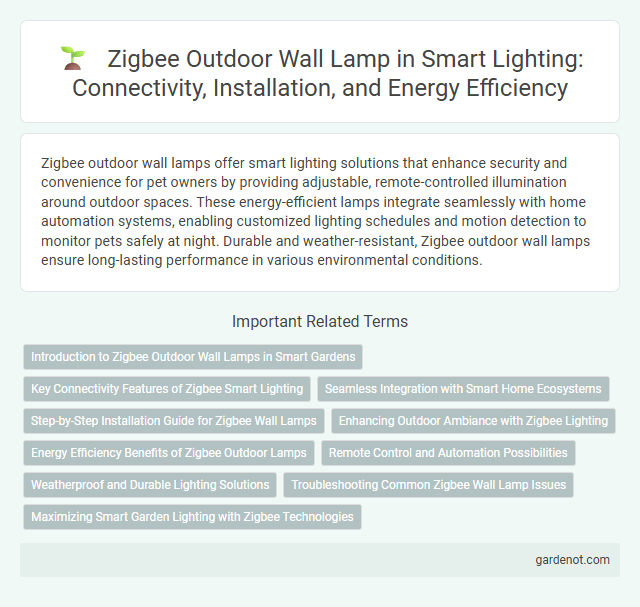 Zigbee Outdoor Wall Lamp in Smart Lighting: Connectivity, Installation, and Energy Efficiency

Zigbee outdoor wall lamps offer smart lighting solutions that enhance security and convenience for pet owners by providing adjustable, remote-controlled illumination around outdoor spaces. These energy-efficient lamps integrate seamlessly with home automation systems, enabling customized lighting schedules and motion detection to monitor pets safely at night. Durable and weather-resistant, Zigbee outdoor wall lamps ensure long-lasting performance in various environmental conditions.

Important Related Terms

Introduction to Zigbee Outdoor Wall Lamps in Smart Gardens

Key Connectivity Features of Zigbee Smart Lighting

Seamless Integration with Smart Home Ecosystems

Step-by-Step Installation Guide for Zigbee Wall Lamps

Enhancing Outdoor Ambiance with Zigbee Lighting

Energy Efficiency Benefits of Zigbee Outdoor Lamps

Remote Control and Automation Possibilities

Weatherproof and Durable Lighting Solutions

Troubleshooting Common Zigbee Wall Lamp Issues

Maximizing Smart Garden Lighting with Zigbee Technologies

gardenot.com