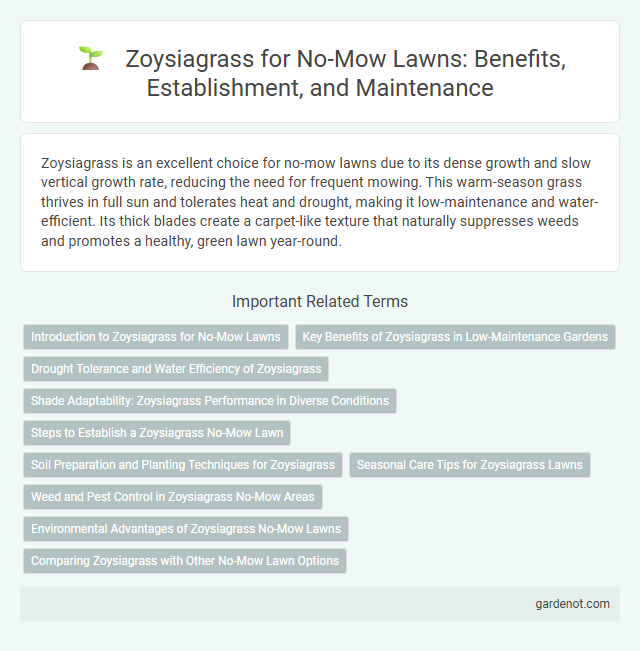 Zoysiagrass for No-Mow Lawns: Benefits, Establishment, and Maintenance

Zoysiagrass is an excellent choice for no-mow lawns due to its dense growth and slow vertical growth rate, reducing the need for frequent mowing. This warm-season grass thrives in full sun and tolerates heat and drought, making it low-maintenance and water-efficient. Its thick blades create a carpet-like texture that naturally suppresses weeds and promotes a healthy, green lawn year-round.

Important Related Terms

Introduction to Zoysiagrass for No-Mow Lawns

Key Benefits of Zoysiagrass in Low-Maintenance Gardens

Drought Tolerance and Water Efficiency of Zoysiagrass

Shade Adaptability: Zoysiagrass Performance in Diverse Conditions

Steps to Establish a Zoysiagrass No-Mow Lawn

Soil Preparation and Planting Techniques for Zoysiagrass

Seasonal Care Tips for Zoysiagrass Lawns

Weed and Pest Control in Zoysiagrass No-Mow Areas

Environmental Advantages of Zoysiagrass No-Mow Lawns

Comparing Zoysiagrass with Other No-Mow Lawn Options

gardenot.com