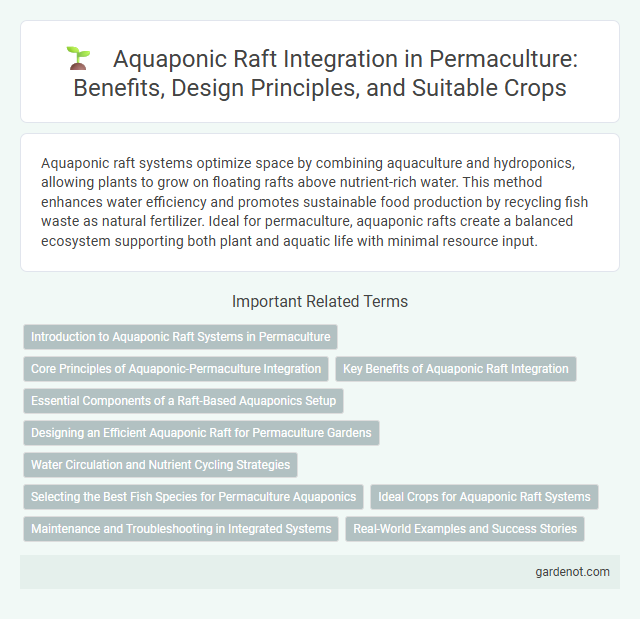 Aquaponic Raft Integration in Permaculture: Benefits, Design Principles, and Suitable Crops

Aquaponic raft systems optimize space by combining aquaculture and hydroponics, allowing plants to grow on floating rafts above nutrient-rich water. This method enhances water efficiency and promotes sustainable food production by recycling fish waste as natural fertilizer. Ideal for permaculture, aquaponic rafts create a balanced ecosystem supporting both plant and aquatic life with minimal resource input.

Important Related Terms

Introduction to Aquaponic Raft Systems in Permaculture

Core Principles of Aquaponic-Permaculture Integration

Key Benefits of Aquaponic Raft Integration

Essential Components of a Raft-Based Aquaponics Setup

Designing an Efficient Aquaponic Raft for Permaculture Gardens

Water Circulation and Nutrient Cycling Strategies

Selecting the Best Fish Species for Permaculture Aquaponics

Ideal Crops for Aquaponic Raft Systems

Maintenance and Troubleshooting in Integrated Systems

Real-World Examples and Success Stories

gardenot.com