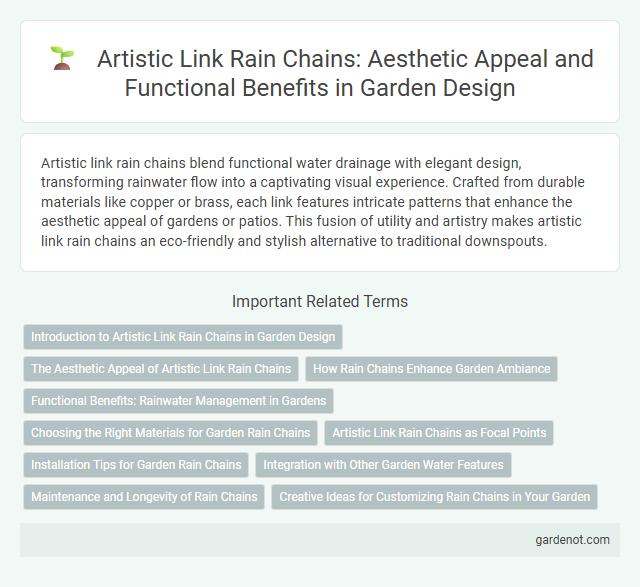 Artistic Link Rain Chains: Aesthetic Appeal and Functional Benefits in Garden Design

Artistic link rain chains blend functional water drainage with elegant design, transforming rainwater flow into a captivating visual experience. Crafted from durable materials like copper or brass, each link features intricate patterns that enhance the aesthetic appeal of gardens or patios. This fusion of utility and artistry makes artistic link rain chains an eco-friendly and stylish alternative to traditional downspouts.

Important Related Terms

Introduction to Artistic Link Rain Chains in Garden Design

The Aesthetic Appeal of Artistic Link Rain Chains

How Rain Chains Enhance Garden Ambiance

Functional Benefits: Rainwater Management in Gardens

Choosing the Right Materials for Garden Rain Chains

Artistic Link Rain Chains as Focal Points

Installation Tips for Garden Rain Chains

Integration with Other Garden Water Features

Maintenance and Longevity of Rain Chains

Creative Ideas for Customizing Rain Chains in Your Garden

gardenot.com