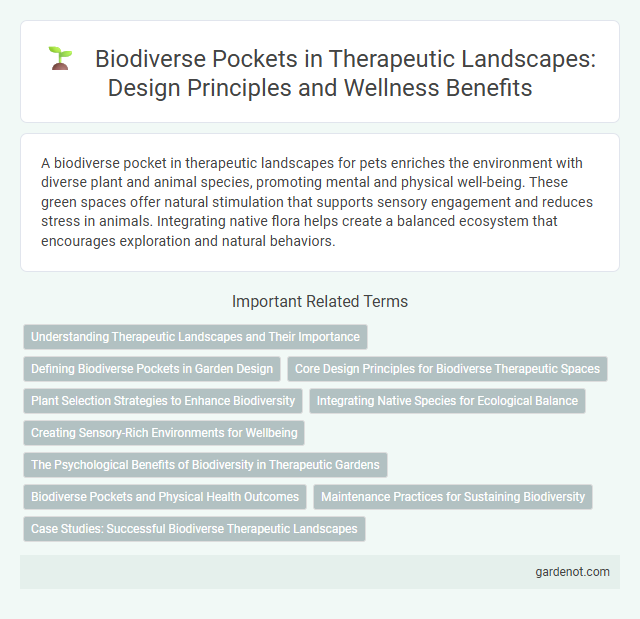 Biodiverse Pockets in Therapeutic Landscapes: Design Principles and Wellness Benefits

A biodiverse pocket in therapeutic landscapes for pets enriches the environment with diverse plant and animal species, promoting mental and physical well-being. These green spaces offer natural stimulation that supports sensory engagement and reduces stress in animals. Integrating native flora helps create a balanced ecosystem that encourages exploration and natural behaviors.

Important Related Terms

Understanding Therapeutic Landscapes and Their Importance

Defining Biodiverse Pockets in Garden Design

Core Design Principles for Biodiverse Therapeutic Spaces

Plant Selection Strategies to Enhance Biodiversity

Integrating Native Species for Ecological Balance

Creating Sensory-Rich Environments for Wellbeing

The Psychological Benefits of Biodiversity in Therapeutic Gardens

Biodiverse Pockets and Physical Health Outcomes

Maintenance Practices for Sustaining Biodiversity

Case Studies: Successful Biodiverse Therapeutic Landscapes

gardenot.com