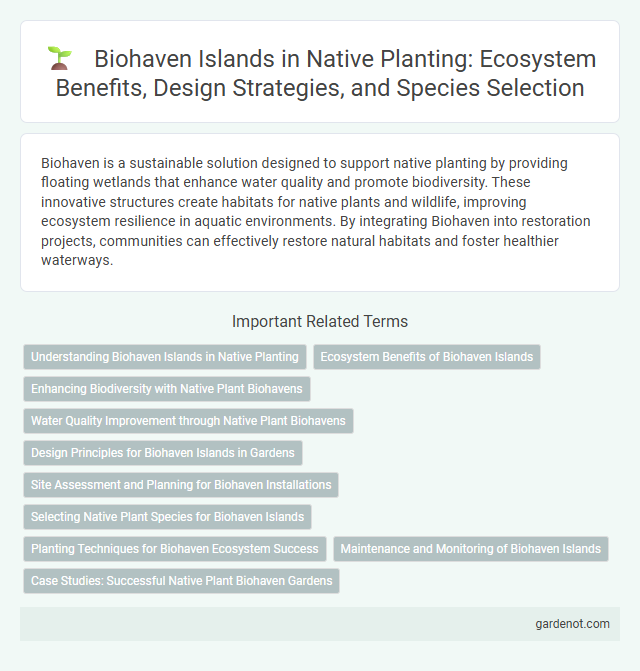 Biohaven Islands in Native Planting: Ecosystem Benefits, Design Strategies, and Species Selection

Biohaven is a sustainable solution designed to support native planting by providing floating wetlands that enhance water quality and promote biodiversity. These innovative structures create habitats for native plants and wildlife, improving ecosystem resilience in aquatic environments. By integrating Biohaven into restoration projects, communities can effectively restore natural habitats and foster healthier waterways.

Important Related Terms

Understanding Biohaven Islands in Native Planting

Ecosystem Benefits of Biohaven Islands

Enhancing Biodiversity with Native Plant Biohavens

Water Quality Improvement through Native Plant Biohavens

Design Principles for Biohaven Islands in Gardens

Site Assessment and Planning for Biohaven Installations

Selecting Native Plant Species for Biohaven Islands

Planting Techniques for Biohaven Ecosystem Success

Maintenance and Monitoring of Biohaven Islands

Case Studies: Successful Native Plant Biohaven Gardens

gardenot.com