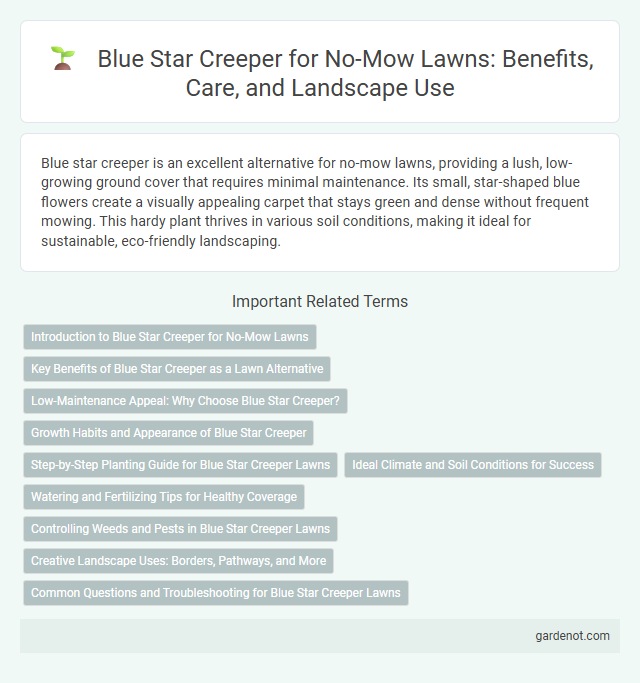 Blue Star Creeper for No-Mow Lawns: Benefits, Care, and Landscape Use

Blue star creeper is an excellent alternative for no-mow lawns, providing a lush, low-growing ground cover that requires minimal maintenance. Its small, star-shaped blue flowers create a visually appealing carpet that stays green and dense without frequent mowing. This hardy plant thrives in various soil conditions, making it ideal for sustainable, eco-friendly landscaping.

Important Related Terms

Introduction to Blue Star Creeper for No-Mow Lawns

Key Benefits of Blue Star Creeper as a Lawn Alternative

Low-Maintenance Appeal: Why Choose Blue Star Creeper?

Growth Habits and Appearance of Blue Star Creeper

Step-by-Step Planting Guide for Blue Star Creeper Lawns

Ideal Climate and Soil Conditions for Success

Watering and Fertilizing Tips for Healthy Coverage

Controlling Weeds and Pests in Blue Star Creeper Lawns

Creative Landscape Uses: Borders, Pathways, and More

Common Questions and Troubleshooting for Blue Star Creeper Lawns

gardenot.com