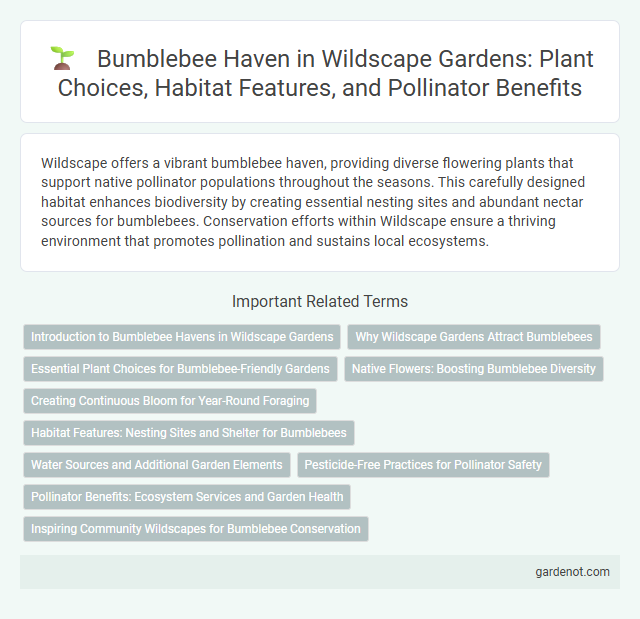 Bumblebee Haven in Wildscape Gardens: Plant Choices, Habitat Features, and Pollinator Benefits

Wildscape offers a vibrant bumblebee haven, providing diverse flowering plants that support native pollinator populations throughout the seasons. This carefully designed habitat enhances biodiversity by creating essential nesting sites and abundant nectar sources for bumblebees. Conservation efforts within Wildscape ensure a thriving environment that promotes pollination and sustains local ecosystems.

Important Related Terms

Introduction to Bumblebee Havens in Wildscape Gardens

Why Wildscape Gardens Attract Bumblebees

Essential Plant Choices for Bumblebee-Friendly Gardens

Native Flowers: Boosting Bumblebee Diversity

Creating Continuous Bloom for Year-Round Foraging

Habitat Features: Nesting Sites and Shelter for Bumblebees

Water Sources and Additional Garden Elements

Pesticide-Free Practices for Pollinator Safety

Pollinator Benefits: Ecosystem Services and Garden Health

Inspiring Community Wildscapes for Bumblebee Conservation

gardenot.com