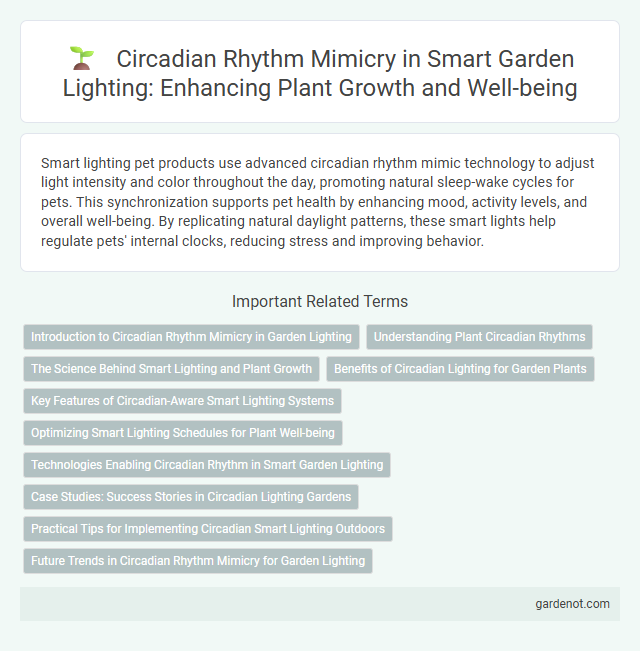 Circadian Rhythm Mimicry in Smart Garden Lighting: Enhancing Plant Growth and Well-being

Smart lighting pet products use advanced circadian rhythm mimic technology to adjust light intensity and color throughout the day, promoting natural sleep-wake cycles for pets. This synchronization supports pet health by enhancing mood, activity levels, and overall well-being. By replicating natural daylight patterns, these smart lights help regulate pets' internal clocks, reducing stress and improving behavior.

Important Related Terms

Introduction to Circadian Rhythm Mimicry in Garden Lighting

Understanding Plant Circadian Rhythms

The Science Behind Smart Lighting and Plant Growth

Benefits of Circadian Lighting for Garden Plants

Key Features of Circadian-Aware Smart Lighting Systems

Optimizing Smart Lighting Schedules for Plant Well-being

Technologies Enabling Circadian Rhythm in Smart Garden Lighting

Case Studies: Success Stories in Circadian Lighting Gardens

Practical Tips for Implementing Circadian Smart Lighting Outdoors

Future Trends in Circadian Rhythm Mimicry for Garden Lighting

gardenot.com