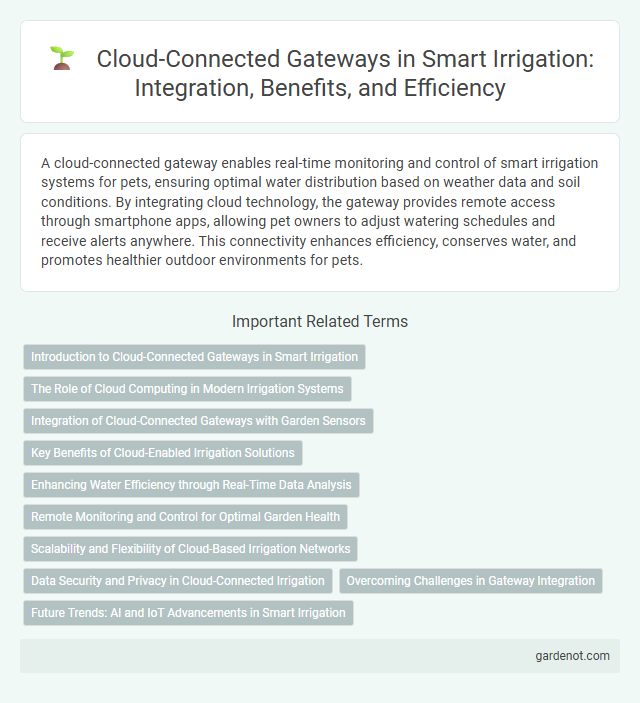 Cloud-Connected Gateways in Smart Irrigation: Integration, Benefits, and Efficiency

A cloud-connected gateway enables real-time monitoring and control of smart irrigation systems for pets, ensuring optimal water distribution based on weather data and soil conditions. By integrating cloud technology, the gateway provides remote access through smartphone apps, allowing pet owners to adjust watering schedules and receive alerts anywhere. This connectivity enhances efficiency, conserves water, and promotes healthier outdoor environments for pets.

Important Related Terms

Introduction to Cloud-Connected Gateways in Smart Irrigation

The Role of Cloud Computing in Modern Irrigation Systems

Integration of Cloud-Connected Gateways with Garden Sensors

Key Benefits of Cloud-Enabled Irrigation Solutions

Enhancing Water Efficiency through Real-Time Data Analysis

Remote Monitoring and Control for Optimal Garden Health

Scalability and Flexibility of Cloud-Based Irrigation Networks

Data Security and Privacy in Cloud-Connected Irrigation

Overcoming Challenges in Gateway Integration

Future Trends: AI and IoT Advancements in Smart Irrigation

gardenot.com