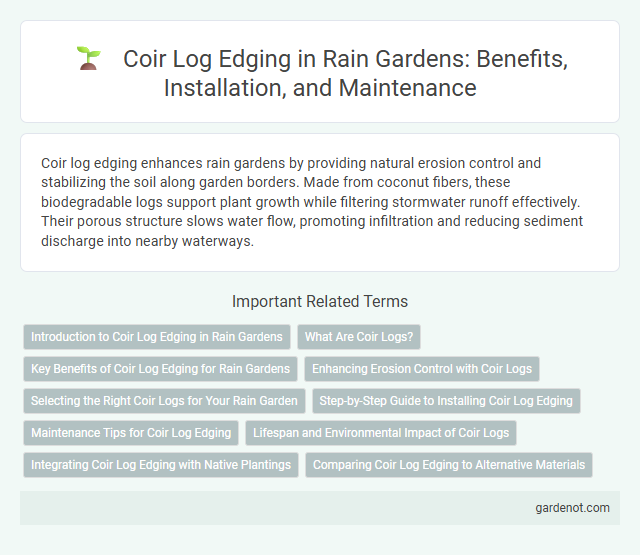 Coir Log Edging in Rain Gardens: Benefits, Installation, and Maintenance

Coir log edging enhances rain gardens by providing natural erosion control and stabilizing the soil along garden borders. Made from coconut fibers, these biodegradable logs support plant growth while filtering stormwater runoff effectively. Their porous structure slows water flow, promoting infiltration and reducing sediment discharge into nearby waterways.

Important Related Terms

Introduction to Coir Log Edging in Rain Gardens

What Are Coir Logs?

Key Benefits of Coir Log Edging for Rain Gardens

Enhancing Erosion Control with Coir Logs

Selecting the Right Coir Logs for Your Rain Garden

Step-by-Step Guide to Installing Coir Log Edging

Maintenance Tips for Coir Log Edging

Lifespan and Environmental Impact of Coir Logs

Integrating Coir Log Edging with Native Plantings

Comparing Coir Log Edging to Alternative Materials

gardenot.com