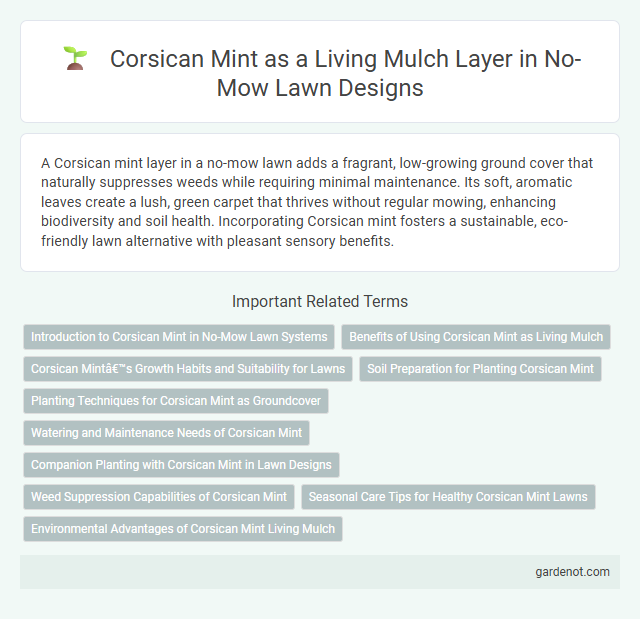 Corsican Mint as a Living Mulch Layer in No-Mow Lawn Designs

A Corsican mint layer in a no-mow lawn adds a fragrant, low-growing ground cover that naturally suppresses weeds while requiring minimal maintenance. Its soft, aromatic leaves create a lush, green carpet that thrives without regular mowing, enhancing biodiversity and soil health. Incorporating Corsican mint fosters a sustainable, eco-friendly lawn alternative with pleasant sensory benefits.

Important Related Terms

Introduction to Corsican Mint in No-Mow Lawn Systems

Benefits of Using Corsican Mint as Living Mulch

Corsican Mintâ€™s Growth Habits and Suitability for Lawns

Soil Preparation for Planting Corsican Mint

Planting Techniques for Corsican Mint as Groundcover

Watering and Maintenance Needs of Corsican Mint

Companion Planting with Corsican Mint in Lawn Designs

Weed Suppression Capabilities of Corsican Mint

Seasonal Care Tips for Healthy Corsican Mint Lawns

Environmental Advantages of Corsican Mint Living Mulch

gardenot.com