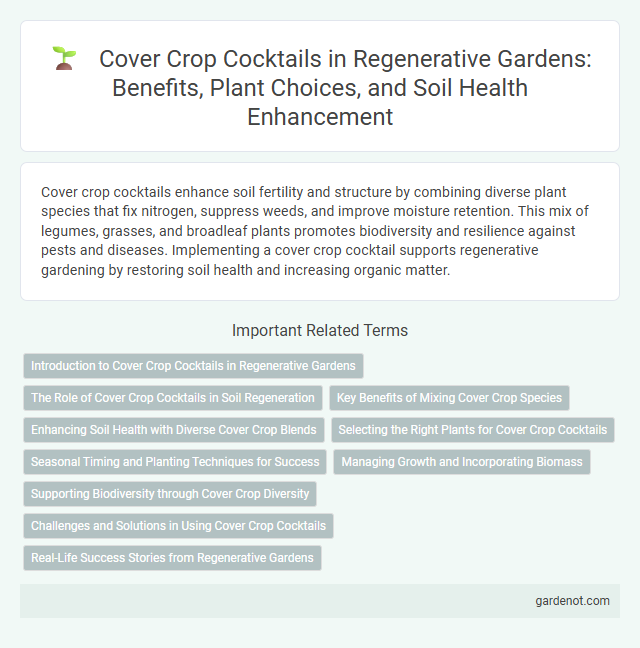 Cover Crop Cocktails in Regenerative Gardens: Benefits, Plant Choices, and Soil Health Enhancement

Cover crop cocktails enhance soil fertility and structure by combining diverse plant species that fix nitrogen, suppress weeds, and improve moisture retention. This mix of legumes, grasses, and broadleaf plants promotes biodiversity and resilience against pests and diseases. Implementing a cover crop cocktail supports regenerative gardening by restoring soil health and increasing organic matter.

Important Related Terms

Introduction to Cover Crop Cocktails in Regenerative Gardens

The Role of Cover Crop Cocktails in Soil Regeneration

Key Benefits of Mixing Cover Crop Species

Enhancing Soil Health with Diverse Cover Crop Blends

Selecting the Right Plants for Cover Crop Cocktails

Seasonal Timing and Planting Techniques for Success

Managing Growth and Incorporating Biomass

Supporting Biodiversity through Cover Crop Diversity

Challenges and Solutions in Using Cover Crop Cocktails

Real-Life Success Stories from Regenerative Gardens

gardenot.com