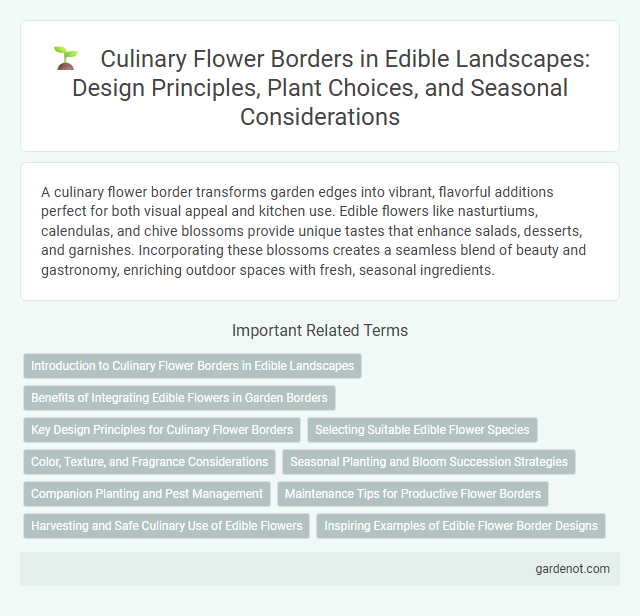 Culinary Flower Borders in Edible Landscapes: Design Principles, Plant Choices, and Seasonal Considerations

A culinary flower border transforms garden edges into vibrant, flavorful additions perfect for both visual appeal and kitchen use. Edible flowers like nasturtiums, calendulas, and chive blossoms provide unique tastes that enhance salads, desserts, and garnishes. Incorporating these blossoms creates a seamless blend of beauty and gastronomy, enriching outdoor spaces with fresh, seasonal ingredients.

Important Related Terms

Introduction to Culinary Flower Borders in Edible Landscapes

Benefits of Integrating Edible Flowers in Garden Borders

Key Design Principles for Culinary Flower Borders

Selecting Suitable Edible Flower Species

Color, Texture, and Fragrance Considerations

Seasonal Planting and Bloom Succession Strategies

Companion Planting and Pest Management

Maintenance Tips for Productive Flower Borders

Harvesting and Safe Culinary Use of Edible Flowers

Inspiring Examples of Edible Flower Border Designs

gardenot.com