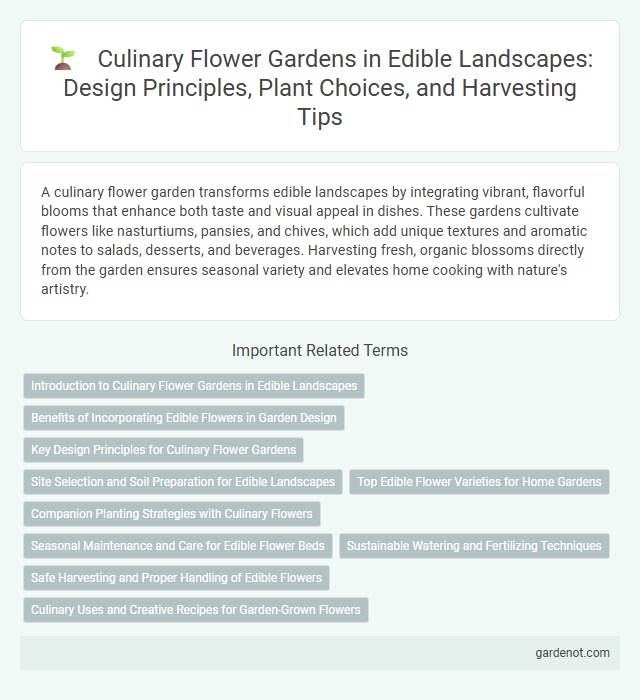 Culinary Flower Gardens in Edible Landscapes: Design Principles, Plant Choices, and Harvesting Tips

A culinary flower garden transforms edible landscapes by integrating vibrant, flavorful blooms that enhance both taste and visual appeal in dishes. These gardens cultivate flowers like nasturtiums, pansies, and chives, which add unique textures and aromatic notes to salads, desserts, and beverages. Harvesting fresh, organic blossoms directly from the garden ensures seasonal variety and elevates home cooking with nature's artistry.

Important Related Terms

Introduction to Culinary Flower Gardens in Edible Landscapes

Benefits of Incorporating Edible Flowers in Garden Design

Key Design Principles for Culinary Flower Gardens

Site Selection and Soil Preparation for Edible Landscapes

Top Edible Flower Varieties for Home Gardens

Companion Planting Strategies with Culinary Flowers

Seasonal Maintenance and Care for Edible Flower Beds

Sustainable Watering and Fertilizing Techniques

Safe Harvesting and Proper Handling of Edible Flowers

Culinary Uses and Creative Recipes for Garden-Grown Flowers

gardenot.com