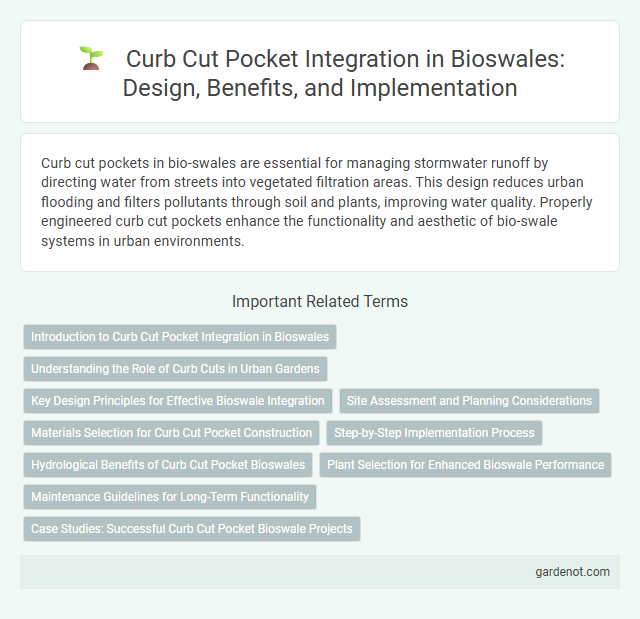 Curb Cut Pocket Integration in Bioswales: Design, Benefits, and Implementation

Curb cut pockets in bio-swales are essential for managing stormwater runoff by directing water from streets into vegetated filtration areas. This design reduces urban flooding and filters pollutants through soil and plants, improving water quality. Properly engineered curb cut pockets enhance the functionality and aesthetic of bio-swale systems in urban environments.

Important Related Terms

Introduction to Curb Cut Pocket Integration in Bioswales

Understanding the Role of Curb Cuts in Urban Gardens

Key Design Principles for Effective Bioswale Integration

Site Assessment and Planning Considerations

Materials Selection for Curb Cut Pocket Construction

Step-by-Step Implementation Process

Hydrological Benefits of Curb Cut Pocket Bioswales

Plant Selection for Enhanced Bioswale Performance

Maintenance Guidelines for Long-Term Functionality

Case Studies: Successful Curb Cut Pocket Bioswale Projects

gardenot.com