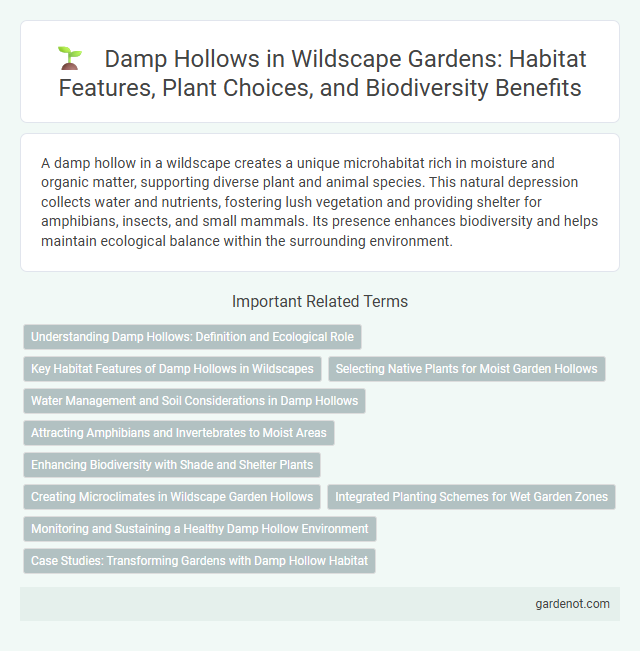 Damp Hollows in Wildscape Gardens: Habitat Features, Plant Choices, and Biodiversity Benefits

A damp hollow in a wildscape creates a unique microhabitat rich in moisture and organic matter, supporting diverse plant and animal species. This natural depression collects water and nutrients, fostering lush vegetation and providing shelter for amphibians, insects, and small mammals. Its presence enhances biodiversity and helps maintain ecological balance within the surrounding environment.

Important Related Terms

Understanding Damp Hollows: Definition and Ecological Role

Key Habitat Features of Damp Hollows in Wildscapes

Selecting Native Plants for Moist Garden Hollows

Water Management and Soil Considerations in Damp Hollows

Attracting Amphibians and Invertebrates to Moist Areas

Enhancing Biodiversity with Shade and Shelter Plants

Creating Microclimates in Wildscape Garden Hollows

Integrated Planting Schemes for Wet Garden Zones

Monitoring and Sustaining a Healthy Damp Hollow Environment

Case Studies: Transforming Gardens with Damp Hollow Habitat

gardenot.com