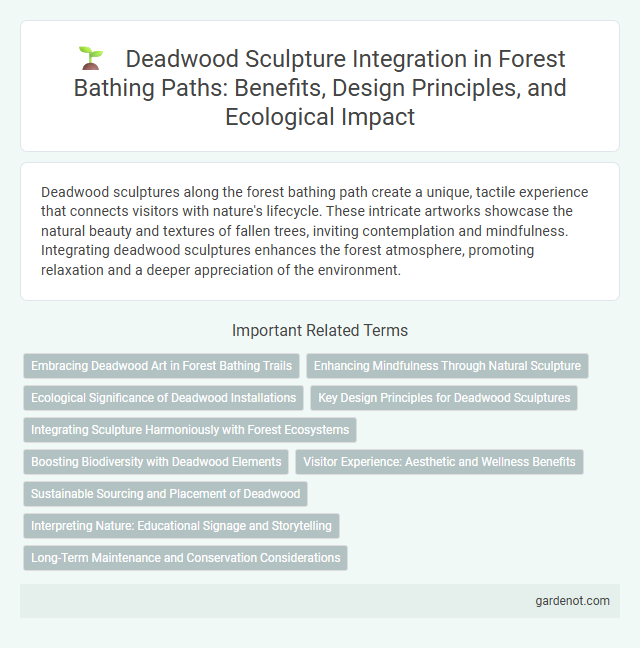 Deadwood Sculpture Integration in Forest Bathing Paths: Benefits, Design Principles, and Ecological Impact

Deadwood sculptures along the forest bathing path create a unique, tactile experience that connects visitors with nature's lifecycle. These intricate artworks showcase the natural beauty and textures of fallen trees, inviting contemplation and mindfulness. Integrating deadwood sculptures enhances the forest atmosphere, promoting relaxation and a deeper appreciation of the environment.

Important Related Terms

Embracing Deadwood Art in Forest Bathing Trails

Enhancing Mindfulness Through Natural Sculpture

Ecological Significance of Deadwood Installations

Key Design Principles for Deadwood Sculptures

Integrating Sculpture Harmoniously with Forest Ecosystems

Boosting Biodiversity with Deadwood Elements

Visitor Experience: Aesthetic and Wellness Benefits

Sustainable Sourcing and Placement of Deadwood

Interpreting Nature: Educational Signage and Storytelling

Long-Term Maintenance and Conservation Considerations

gardenot.com