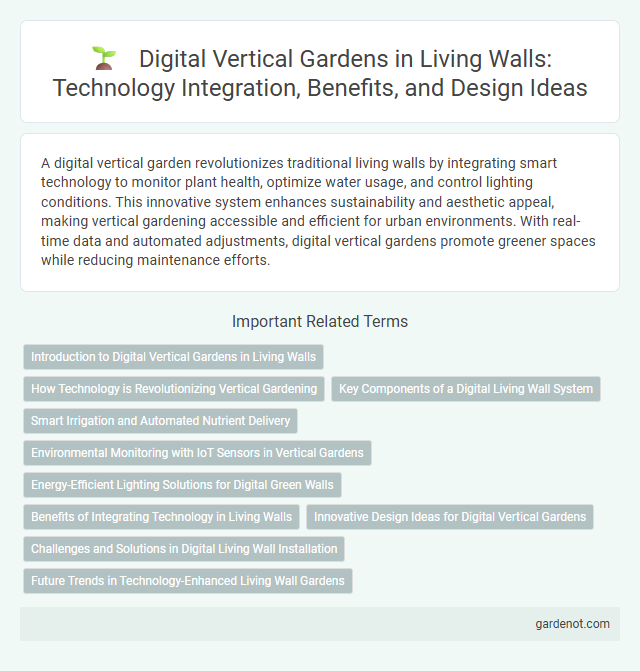 Digital Vertical Gardens in Living Walls: Technology Integration, Benefits, and Design Ideas

A digital vertical garden revolutionizes traditional living walls by integrating smart technology to monitor plant health, optimize water usage, and control lighting conditions. This innovative system enhances sustainability and aesthetic appeal, making vertical gardening accessible and efficient for urban environments. With real-time data and automated adjustments, digital vertical gardens promote greener spaces while reducing maintenance efforts.

Important Related Terms

Introduction to Digital Vertical Gardens in Living Walls

How Technology is Revolutionizing Vertical Gardening

Key Components of a Digital Living Wall System

Smart Irrigation and Automated Nutrient Delivery

Environmental Monitoring with IoT Sensors in Vertical Gardens

Energy-Efficient Lighting Solutions for Digital Green Walls

Benefits of Integrating Technology in Living Walls

Innovative Design Ideas for Digital Vertical Gardens

Challenges and Solutions in Digital Living Wall Installation

Future Trends in Technology-Enhanced Living Wall Gardens

gardenot.com