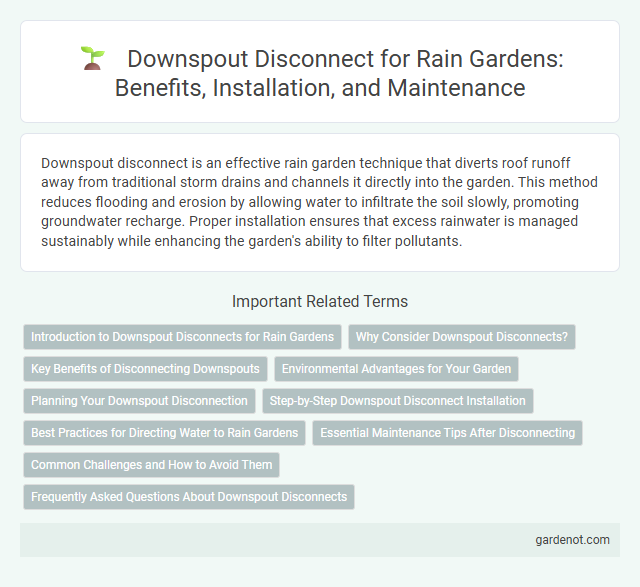 Downspout Disconnect for Rain Gardens: Benefits, Installation, and Maintenance

Downspout disconnect is an effective rain garden technique that diverts roof runoff away from traditional storm drains and channels it directly into the garden. This method reduces flooding and erosion by allowing water to infiltrate the soil slowly, promoting groundwater recharge. Proper installation ensures that excess rainwater is managed sustainably while enhancing the garden's ability to filter pollutants.

Important Related Terms

Introduction to Downspout Disconnects for Rain Gardens

Why Consider Downspout Disconnects?

Key Benefits of Disconnecting Downspouts

Environmental Advantages for Your Garden

Planning Your Downspout Disconnection

Step-by-Step Downspout Disconnect Installation

Best Practices for Directing Water to Rain Gardens

Essential Maintenance Tips After Disconnecting

Common Challenges and How to Avoid Them

Frequently Asked Questions About Downspout Disconnects

gardenot.com