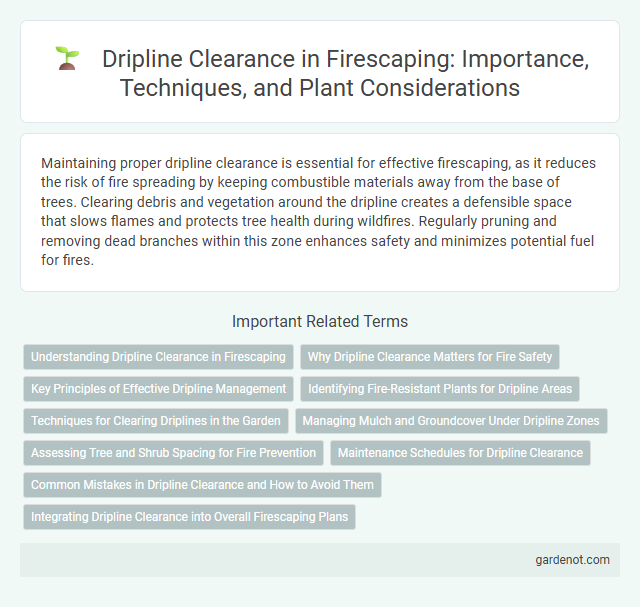 Dripline Clearance in Firescaping: Importance, Techniques, and Plant Considerations

Maintaining proper dripline clearance is essential for effective firescaping, as it reduces the risk of fire spreading by keeping combustible materials away from the base of trees. Clearing debris and vegetation around the dripline creates a defensible space that slows flames and protects tree health during wildfires. Regularly pruning and removing dead branches within this zone enhances safety and minimizes potential fuel for fires.

Important Related Terms

Understanding Dripline Clearance in Firescaping

Why Dripline Clearance Matters for Fire Safety

Key Principles of Effective Dripline Management

Identifying Fire-Resistant Plants for Dripline Areas

Techniques for Clearing Driplines in the Garden

Managing Mulch and Groundcover Under Dripline Zones

Assessing Tree and Shrub Spacing for Fire Prevention

Maintenance Schedules for Dripline Clearance

Common Mistakes in Dripline Clearance and How to Avoid Them

Integrating Dripline Clearance into Overall Firescaping Plans

gardenot.com