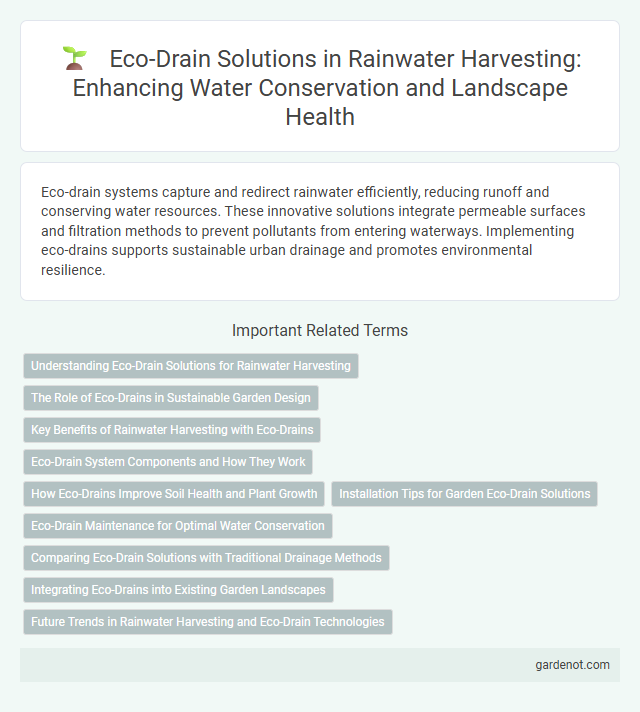 Eco-Drain Solutions in Rainwater Harvesting: Enhancing Water Conservation and Landscape Health

Eco-drain systems capture and redirect rainwater efficiently, reducing runoff and conserving water resources. These innovative solutions integrate permeable surfaces and filtration methods to prevent pollutants from entering waterways. Implementing eco-drains supports sustainable urban drainage and promotes environmental resilience.

Important Related Terms

Understanding Eco-Drain Solutions for Rainwater Harvesting

The Role of Eco-Drains in Sustainable Garden Design

Key Benefits of Rainwater Harvesting with Eco-Drains

Eco-Drain System Components and How They Work

How Eco-Drains Improve Soil Health and Plant Growth

Installation Tips for Garden Eco-Drain Solutions

Eco-Drain Maintenance for Optimal Water Conservation

Comparing Eco-Drain Solutions with Traditional Drainage Methods

Integrating Eco-Drains into Existing Garden Landscapes

Future Trends in Rainwater Harvesting and Eco-Drain Technologies

gardenot.com