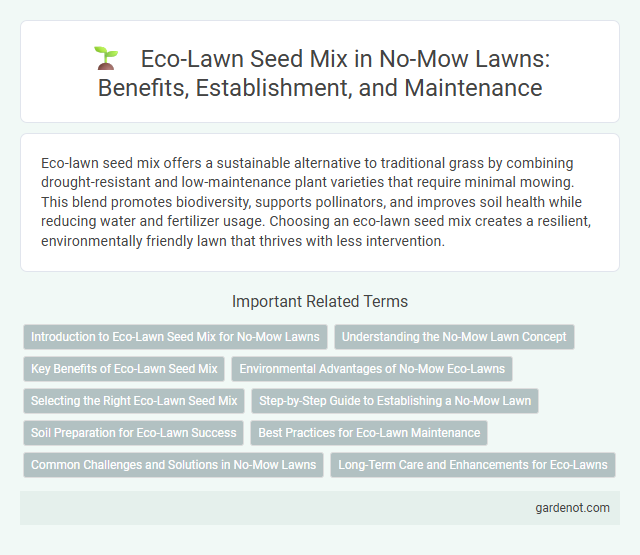 Eco-Lawn Seed Mix in No-Mow Lawns: Benefits, Establishment, and Maintenance

Eco-lawn seed mix offers a sustainable alternative to traditional grass by combining drought-resistant and low-maintenance plant varieties that require minimal mowing. This blend promotes biodiversity, supports pollinators, and improves soil health while reducing water and fertilizer usage. Choosing an eco-lawn seed mix creates a resilient, environmentally friendly lawn that thrives with less intervention.

Important Related Terms

Introduction to Eco-Lawn Seed Mix for No-Mow Lawns

Understanding the No-Mow Lawn Concept

Key Benefits of Eco-Lawn Seed Mix

Environmental Advantages of No-Mow Eco-Lawns

Selecting the Right Eco-Lawn Seed Mix

Step-by-Step Guide to Establishing a No-Mow Lawn

Soil Preparation for Eco-Lawn Success

Best Practices for Eco-Lawn Maintenance

Common Challenges and Solutions in No-Mow Lawns

Long-Term Care and Enhancements for Eco-Lawns

gardenot.com