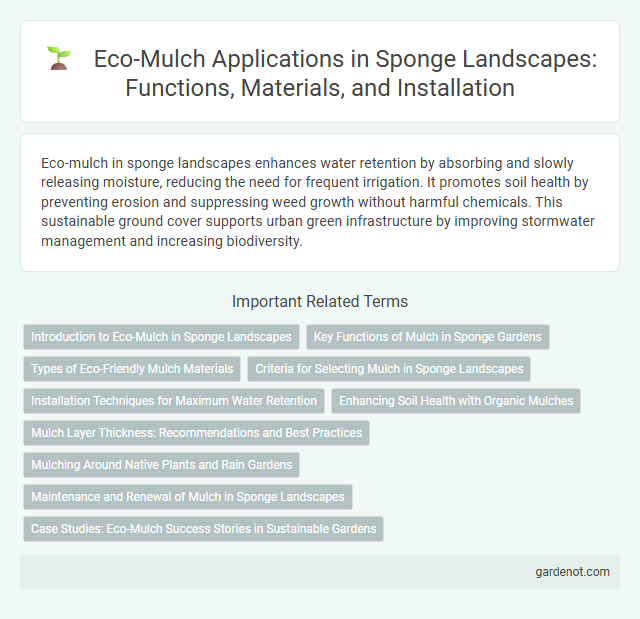 Eco-Mulch Applications in Sponge Landscapes: Functions, Materials, and Installation

Eco-mulch in sponge landscapes enhances water retention by absorbing and slowly releasing moisture, reducing the need for frequent irrigation. It promotes soil health by preventing erosion and suppressing weed growth without harmful chemicals. This sustainable ground cover supports urban green infrastructure by improving stormwater management and increasing biodiversity.

Important Related Terms

Introduction to Eco-Mulch in Sponge Landscapes

Key Functions of Mulch in Sponge Gardens

Types of Eco-Friendly Mulch Materials

Criteria for Selecting Mulch in Sponge Landscapes

Installation Techniques for Maximum Water Retention

Enhancing Soil Health with Organic Mulches

Mulch Layer Thickness: Recommendations and Best Practices

Mulching Around Native Plants and Rain Gardens

Maintenance and Renewal of Mulch in Sponge Landscapes

Case Studies: Eco-Mulch Success Stories in Sustainable Gardens

gardenot.com