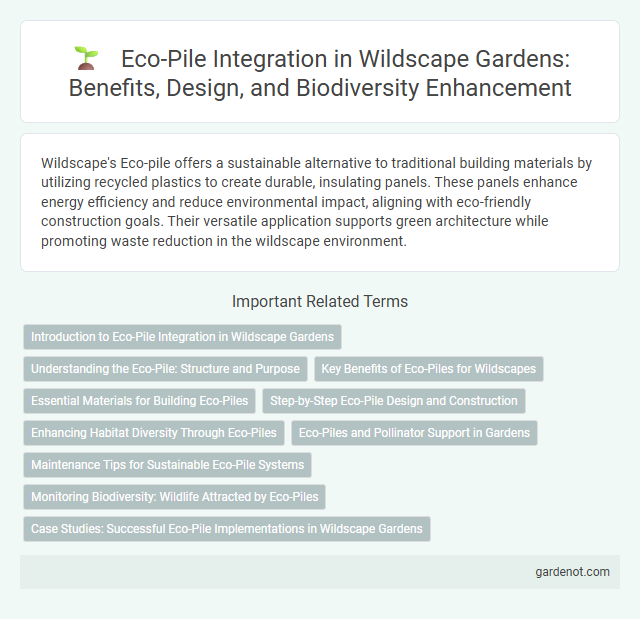 Eco-Pile Integration in Wildscape Gardens: Benefits, Design, and Biodiversity Enhancement

Wildscape's Eco-pile offers a sustainable alternative to traditional building materials by utilizing recycled plastics to create durable, insulating panels. These panels enhance energy efficiency and reduce environmental impact, aligning with eco-friendly construction goals. Their versatile application supports green architecture while promoting waste reduction in the wildscape environment.

Important Related Terms

Introduction to Eco-Pile Integration in Wildscape Gardens

Understanding the Eco-Pile: Structure and Purpose

Key Benefits of Eco-Piles for Wildscapes

Essential Materials for Building Eco-Piles

Step-by-Step Eco-Pile Design and Construction

Enhancing Habitat Diversity Through Eco-Piles

Eco-Piles and Pollinator Support in Gardens

Maintenance Tips for Sustainable Eco-Pile Systems

Monitoring Biodiversity: Wildlife Attracted by Eco-Piles

Case Studies: Successful Eco-Pile Implementations in Wildscape Gardens

gardenot.com