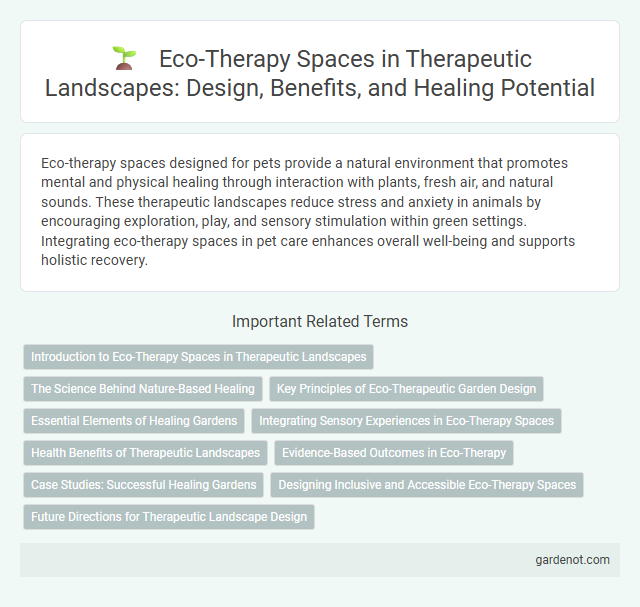 Eco-Therapy Spaces in Therapeutic Landscapes: Design, Benefits, and Healing Potential

Eco-therapy spaces designed for pets provide a natural environment that promotes mental and physical healing through interaction with plants, fresh air, and natural sounds. These therapeutic landscapes reduce stress and anxiety in animals by encouraging exploration, play, and sensory stimulation within green settings. Integrating eco-therapy spaces in pet care enhances overall well-being and supports holistic recovery.

Important Related Terms

Introduction to Eco-Therapy Spaces in Therapeutic Landscapes

The Science Behind Nature-Based Healing

Key Principles of Eco-Therapeutic Garden Design

Essential Elements of Healing Gardens

Integrating Sensory Experiences in Eco-Therapy Spaces

Health Benefits of Therapeutic Landscapes

Evidence-Based Outcomes in Eco-Therapy

Case Studies: Successful Healing Gardens

Designing Inclusive and Accessible Eco-Therapy Spaces

Future Directions for Therapeutic Landscape Design

gardenot.com