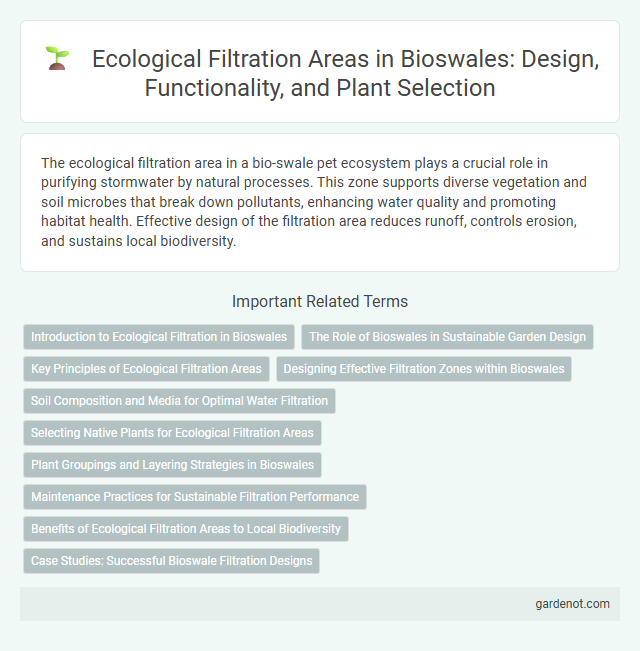 Ecological Filtration Areas in Bioswales: Design, Functionality, and Plant Selection

The ecological filtration area in a bio-swale pet ecosystem plays a crucial role in purifying stormwater by natural processes. This zone supports diverse vegetation and soil microbes that break down pollutants, enhancing water quality and promoting habitat health. Effective design of the filtration area reduces runoff, controls erosion, and sustains local biodiversity.

Important Related Terms

Introduction to Ecological Filtration in Bioswales

The Role of Bioswales in Sustainable Garden Design

Key Principles of Ecological Filtration Areas

Designing Effective Filtration Zones within Bioswales

Soil Composition and Media for Optimal Water Filtration

Selecting Native Plants for Ecological Filtration Areas

Plant Groupings and Layering Strategies in Bioswales

Maintenance Practices for Sustainable Filtration Performance

Benefits of Ecological Filtration Areas to Local Biodiversity

Case Studies: Successful Bioswale Filtration Designs

gardenot.com