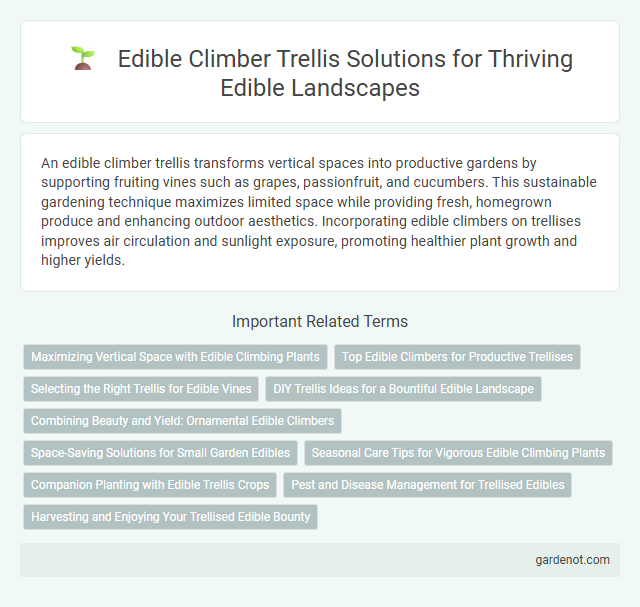 Edible Climber Trellis Solutions for Thriving Edible Landscapes

An edible climber trellis transforms vertical spaces into productive gardens by supporting fruiting vines such as grapes, passionfruit, and cucumbers. This sustainable gardening technique maximizes limited space while providing fresh, homegrown produce and enhancing outdoor aesthetics. Incorporating edible climbers on trellises improves air circulation and sunlight exposure, promoting healthier plant growth and higher yields.

Important Related Terms

Maximizing Vertical Space with Edible Climbing Plants

Top Edible Climbers for Productive Trellises

Selecting the Right Trellis for Edible Vines

DIY Trellis Ideas for a Bountiful Edible Landscape

Combining Beauty and Yield: Ornamental Edible Climbers

Space-Saving Solutions for Small Garden Edibles

Seasonal Care Tips for Vigorous Edible Climbing Plants

Companion Planting with Edible Trellis Crops

Pest and Disease Management for Trellised Edibles

Harvesting and Enjoying Your Trellised Edible Bounty

gardenot.com